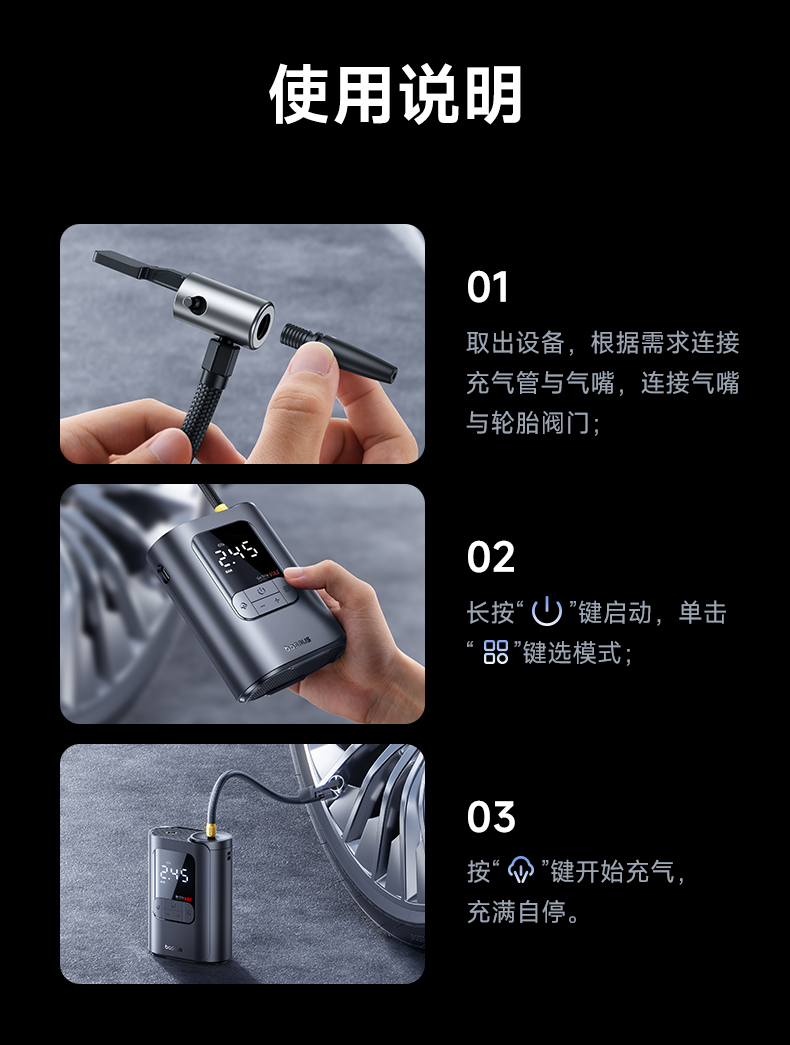 使用说明

01
取出设备，根据需求连接充气管与气嘴，连接气嘴与轮胎阀门；

245

02
长按“ ”键启动，单击“ ”键选模式；

245

03
按“ ”键开始充气，充满自停。