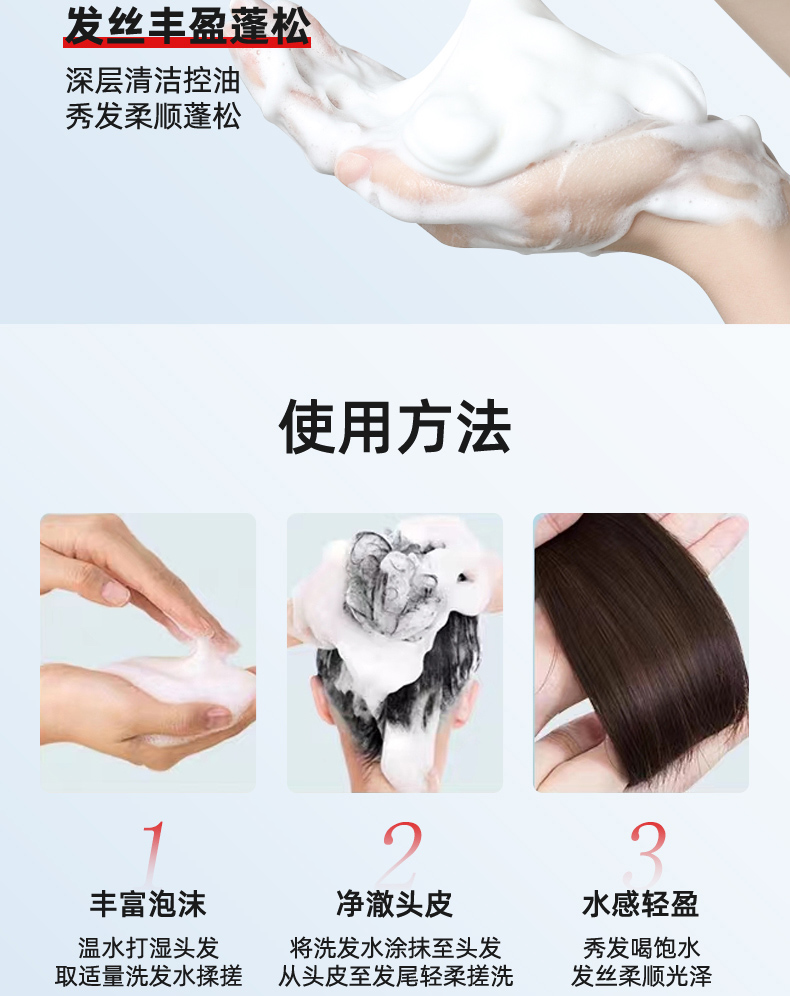 发丝丰盈蓬松
深层清洁控油
秀发柔顺蓬松

使用方法

1
丰富泡沫
温水打湿头发
取适量洗发水揉搓

2
净澈头皮
将洗发水涂抹至头发
从头皮至发尾轻柔搓洗

3
水感轻盈
秀发喝饱水
发丝柔顺光泽