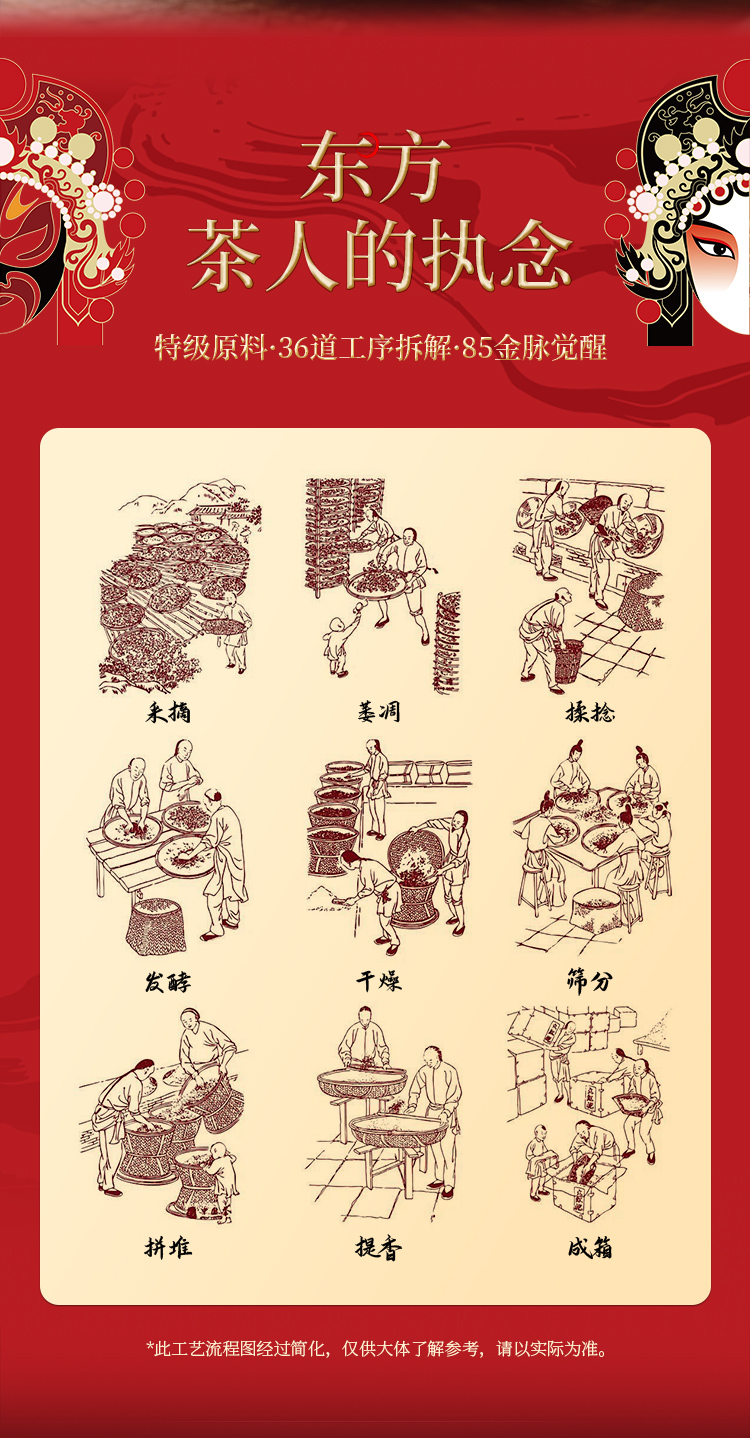 东方
茶人的执念

特级原料·36道工序拆解·85金脉觉醒

采摘

萎凋

揉捻

发酵

干燥

筛分

拼堆

提香

成箱

*此工艺流程图经过简化，仅供大体了解参考，请以实际为准。