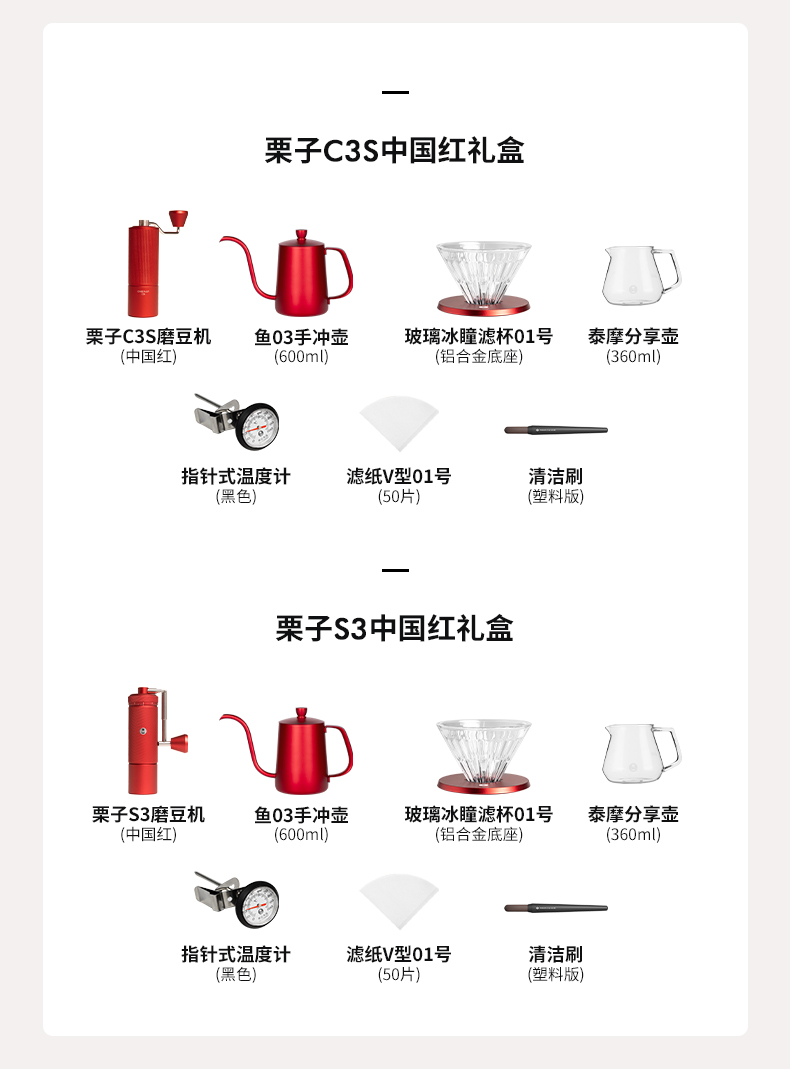 栗子C3S中国红礼盒

栗子C3S磨豆机
(中国红)

鱼03手冲壶
(600ml)

玻璃冰瞳滤杯01号
(铝合金底座)

泰摩分享壶
(360ml)

指针式温度计
(黑色)

滤纸V型01号
(50片)

清洁刷
(塑料版)

栗子S3中国红礼盒

栗子S3磨豆机
(中国红)

鱼03手冲壶
(600ml)

玻璃冰瞳滤杯01号
(铝合金底座)

泰摩分享壶
(360ml)

指针式温度计
(黑色)

滤纸V型01号
(50片)

清洁刷
(塑料版)