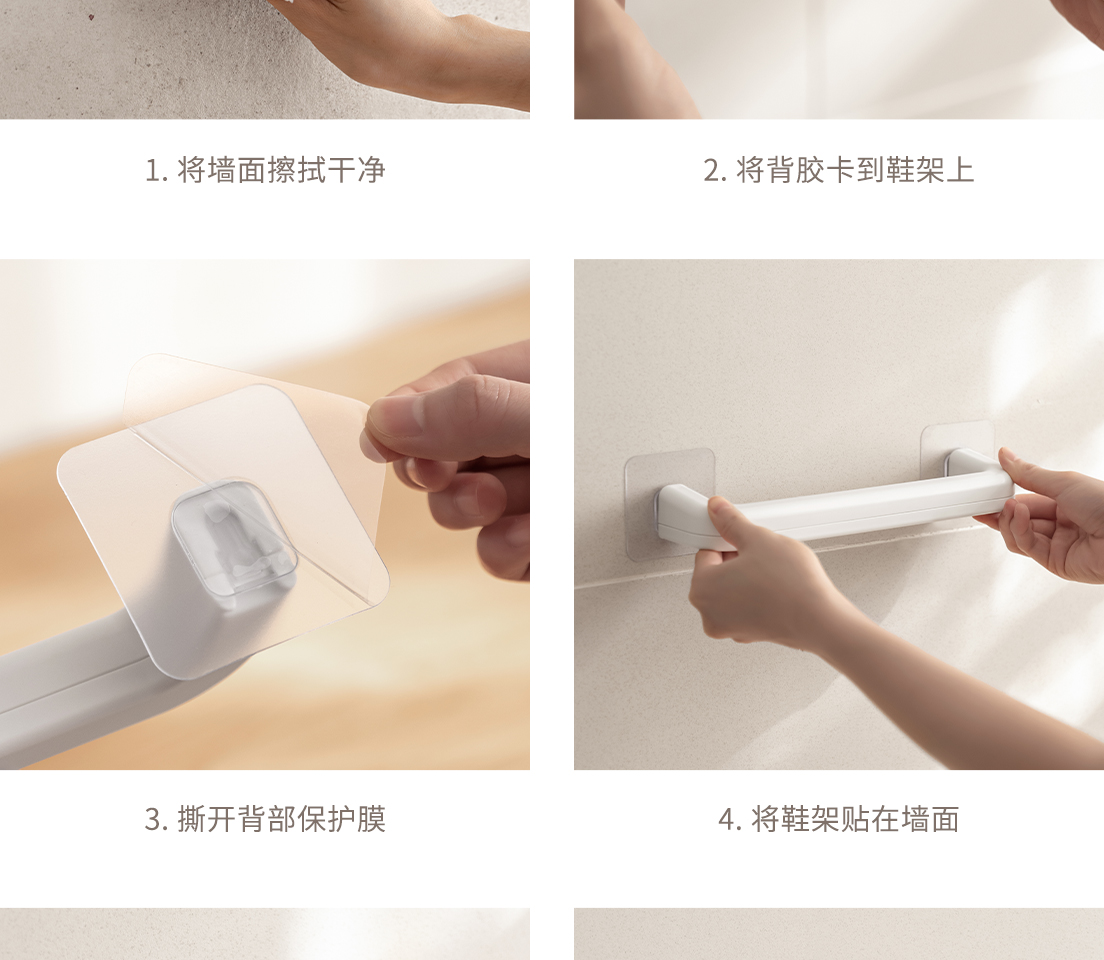 1. 将墙面擦拭干净

2. 将背胶卡到鞋架上

3. 撕开背部保护膜

4. 将鞋架贴在墙面