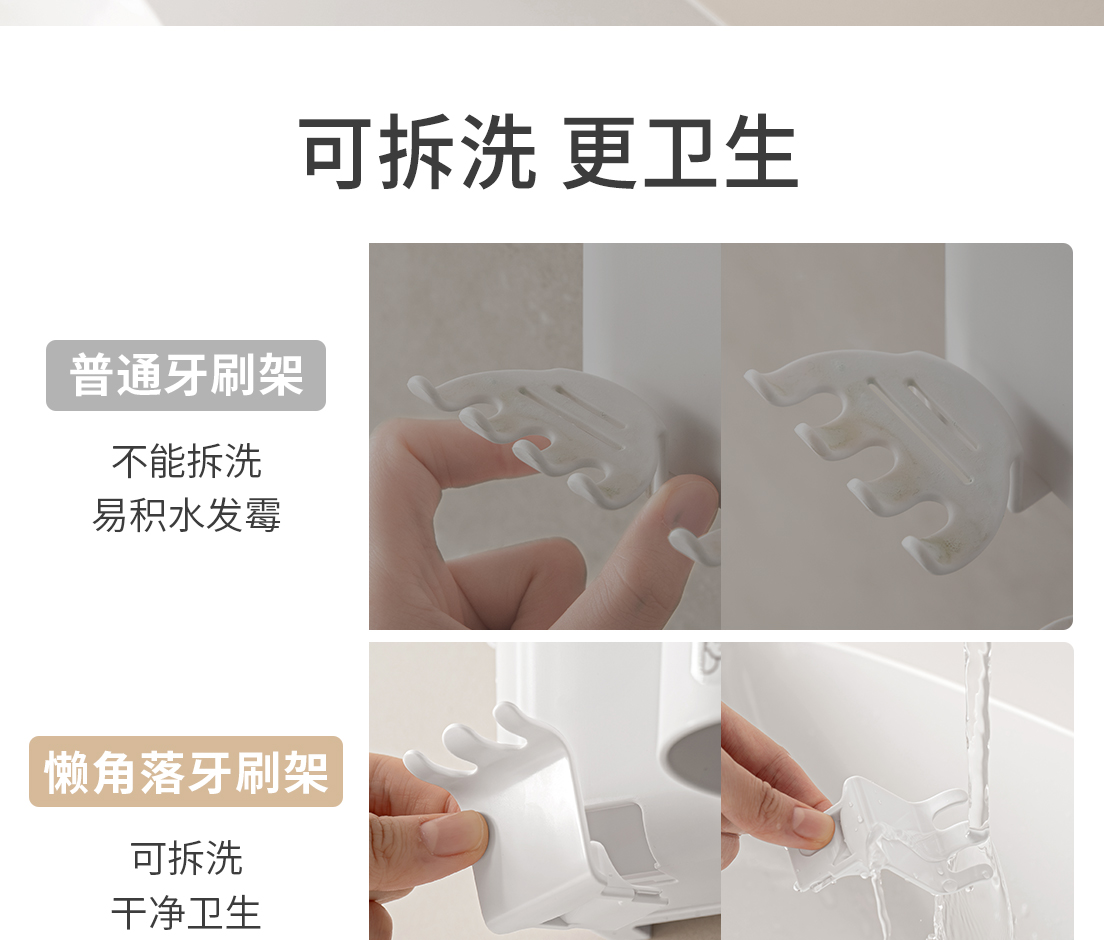 可拆洗 更卫生

普通牙刷架

不能拆洗
易积水发霉

懒角落牙刷架

可拆洗
干净卫生