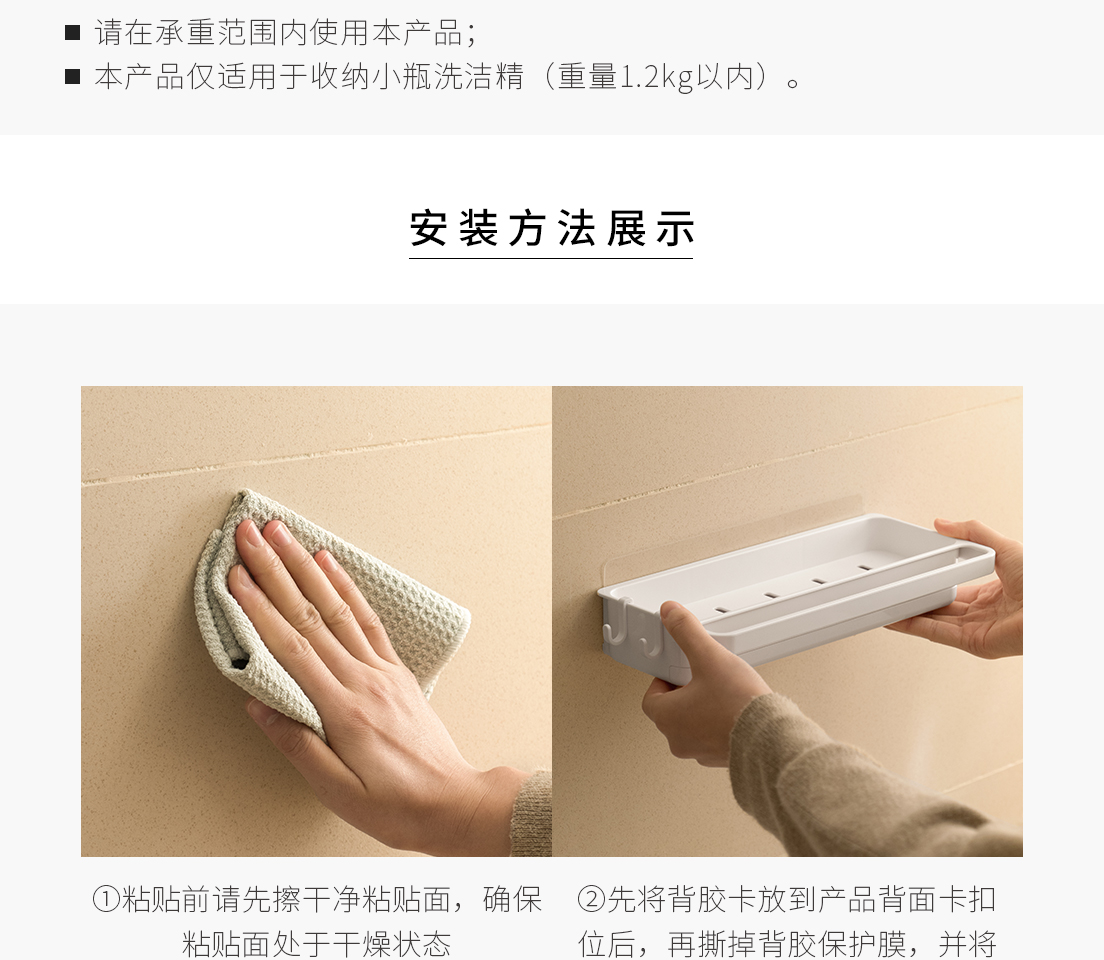 ■ 请在承重范围内使用本产品；
■ 本产品仅适用于收纳小瓶洗洁精（重量1.2kg以内）。

安装方法展示

①粘贴前请先擦干净粘贴面，确保粘贴面处于干燥状态

②先将背胶卡放到产品背面卡扣位后，再撕掉背胶保护膜，并将