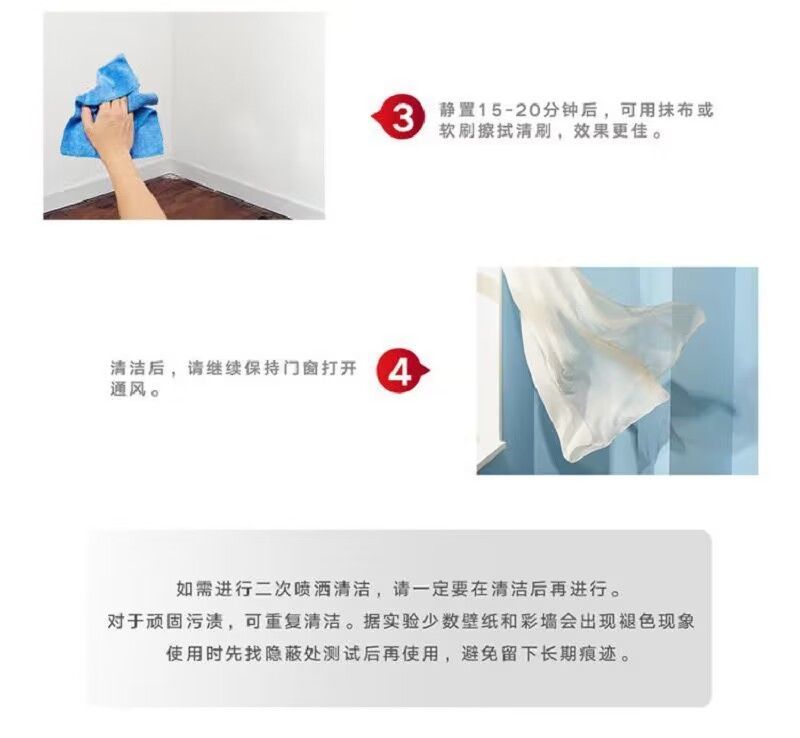 3 静置15-20分钟后，可用抹布或软刷擦拭清刷，效果更佳。

清洁后，请继续保持门窗打开通风。 4

如需进行二次喷洒清洁，请一定要在清洁后再进行。
对于顽固污渍，可重复清洁。据实验少数壁纸和彩墙会出现褪色现象
使用时先找隐蔽处测试后再使用，避免留下长期痕迹。