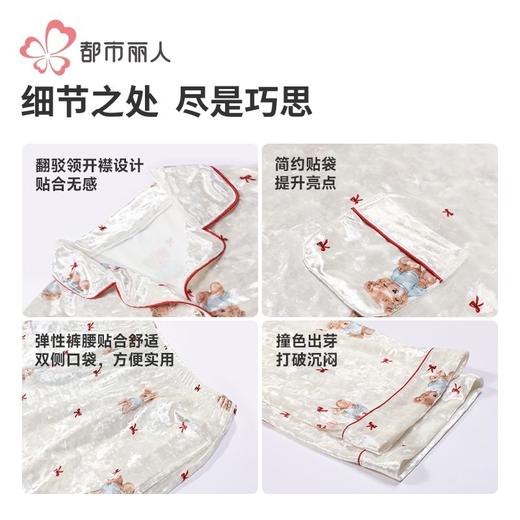 都市丽人

细节之处 尽是巧思

翻驳领开襟设计
贴合无感

简约贴袋
提升亮点

弹性裤腰贴合舒适
双侧口袋，方便实用

撞色出芽
打破沉闷