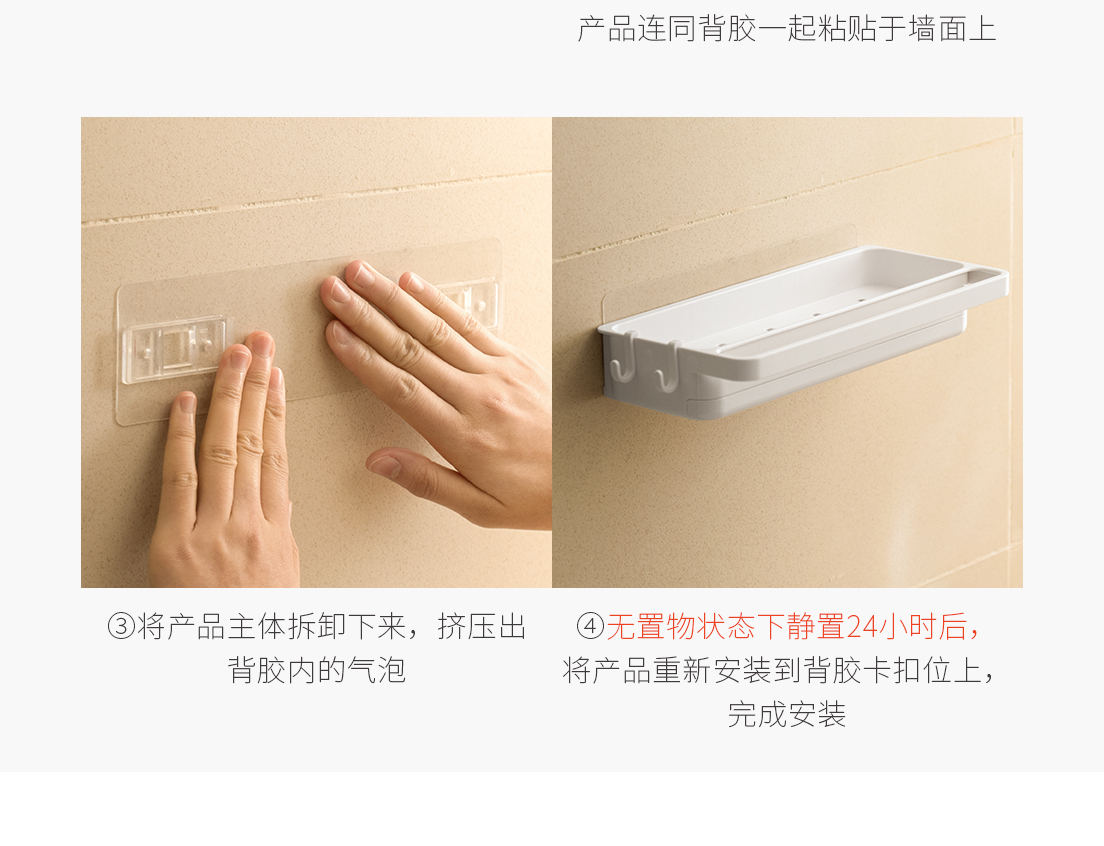 产品连同背胶一起粘贴于墙面上

③将产品主体拆卸下来，挤压出背胶内的气泡

④无置物状态下静置24小时后，将产品重新安装到背胶卡扣位上，完成安装