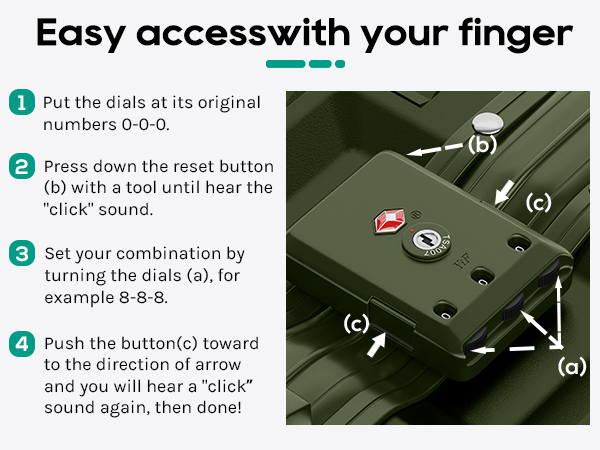 Easy accesswith your finger

1 Put the dials at its original numbers 0-0-0.

2 Press down the reset button (b) with a tool until hear the "click" sound.

3 Set your combination by turning the dials (a), for example 8-8-8.

4 Push the button(c) toward to the direction of arrow and you will hear a "click" sound again, then done!

(b)
(c)
TSA007
(c)
(a)