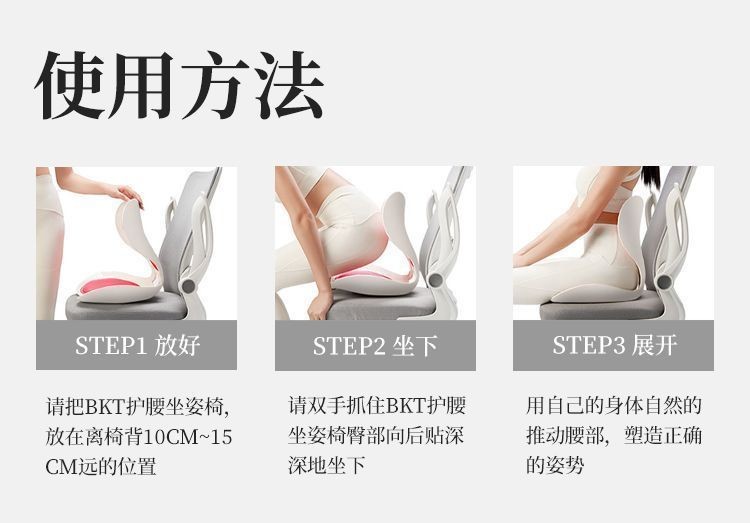 使用方法

STEP1 放好

请把BKT护腰坐姿椅，放在离椅背10CM~15CM远的位置

STEP2 坐下

请双手抓住BKT护腰坐姿椅臀部向后贴深深地坐下

STEP3 展开

用自己的身体自然的推动腰部，塑造正确的姿势