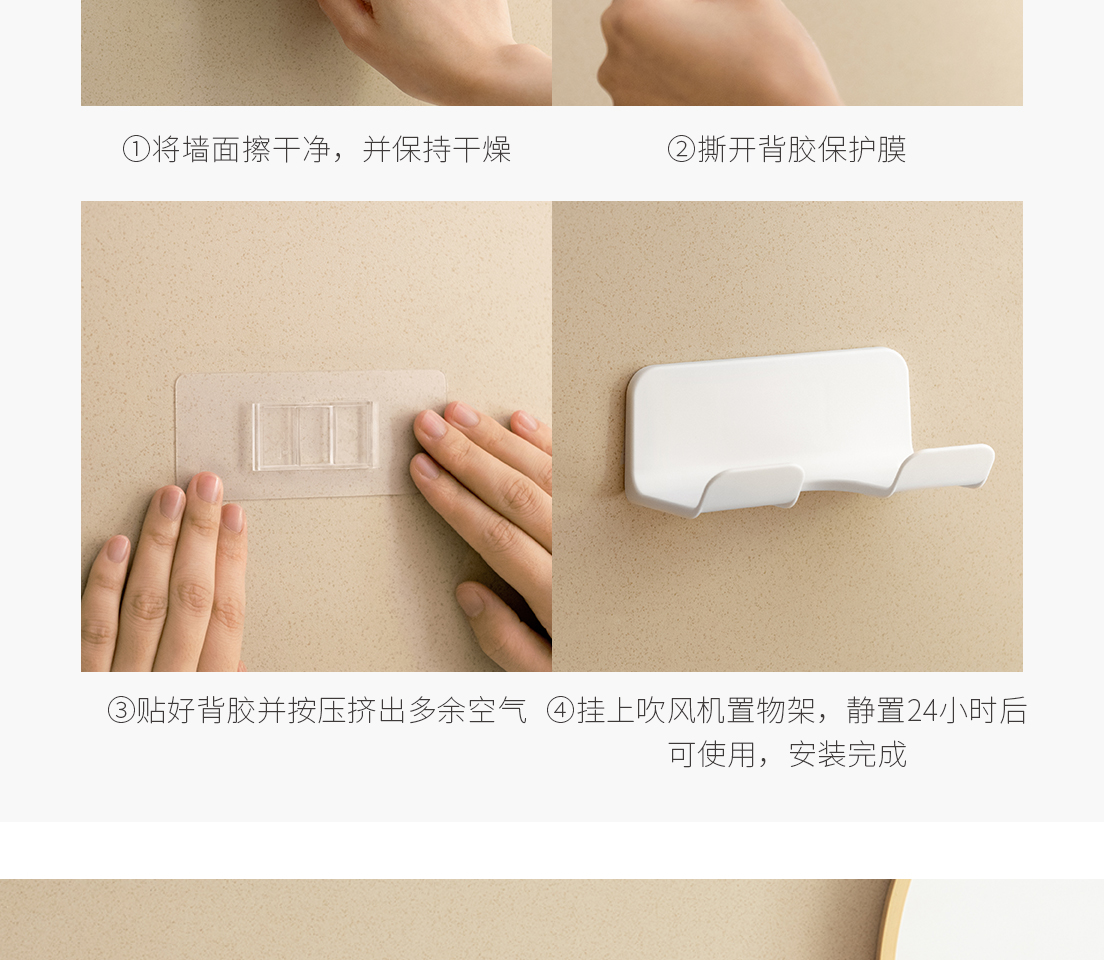 ①将墙面擦干净，并保持干燥

②撕开背胶保护膜

③贴好背胶并按压挤出多余空气

④挂上吹风机置物架，静置24小时后可使用，安装完成