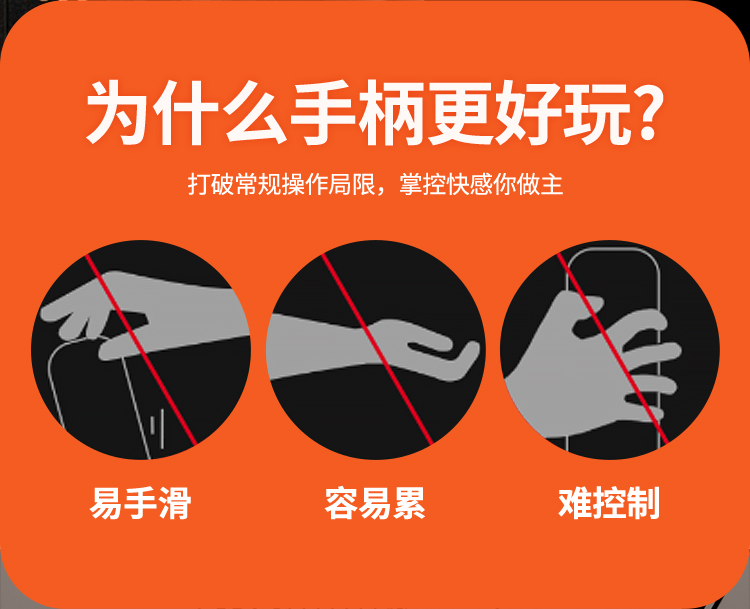 为什么手柄更好玩?

打破常规操作局限，掌控快感你做主

易手滑

容易累

难控制