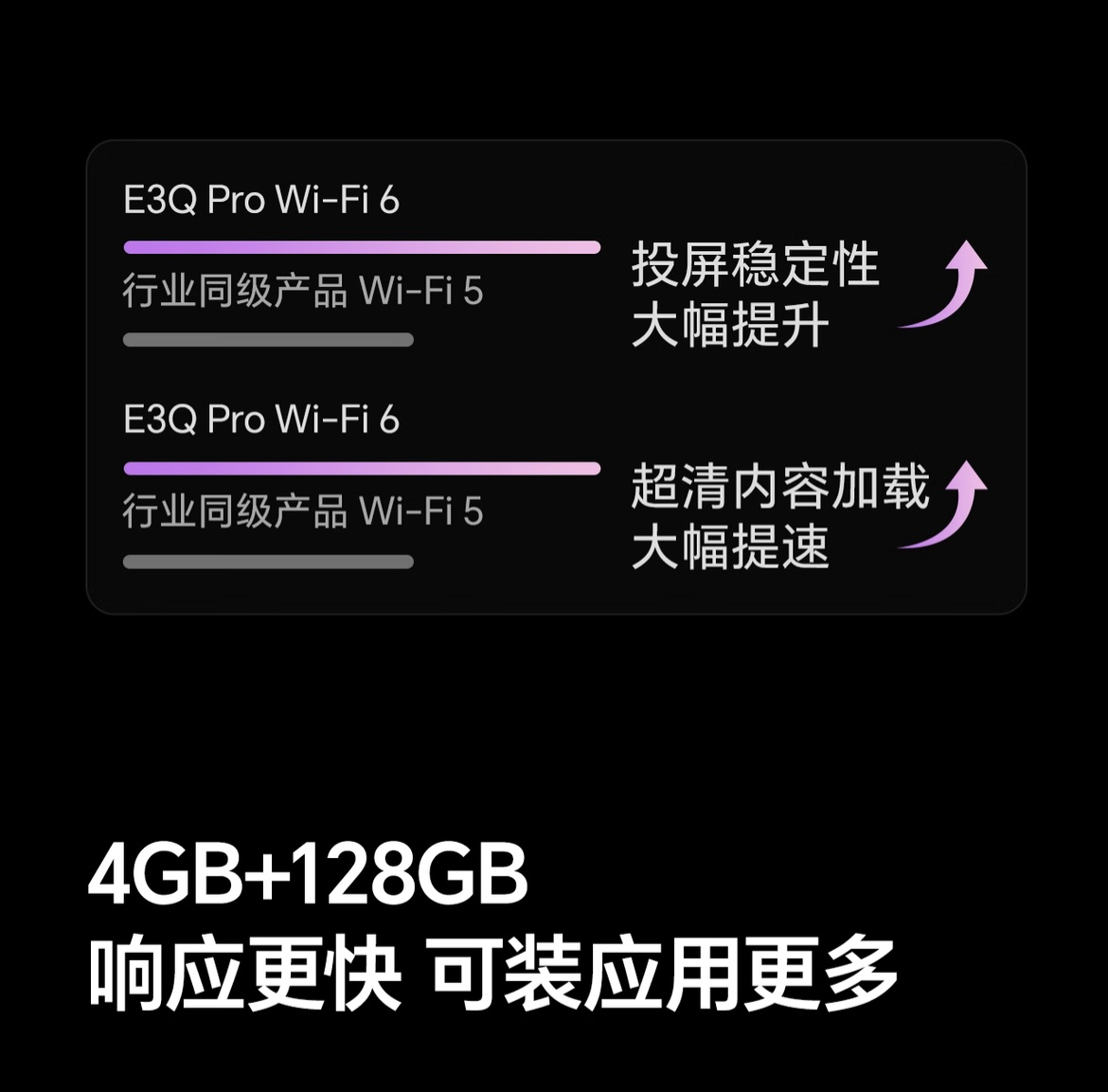 E3Q Pro Wi-Fi 6

行业同级产品 Wi-Fi 5

投屏稳定性
大幅提升

E3Q Pro Wi-Fi 6

行业同级产品 Wi-Fi 5

超清内容加载
大幅提速

4GB+128GB
响应更快 可装应用更多