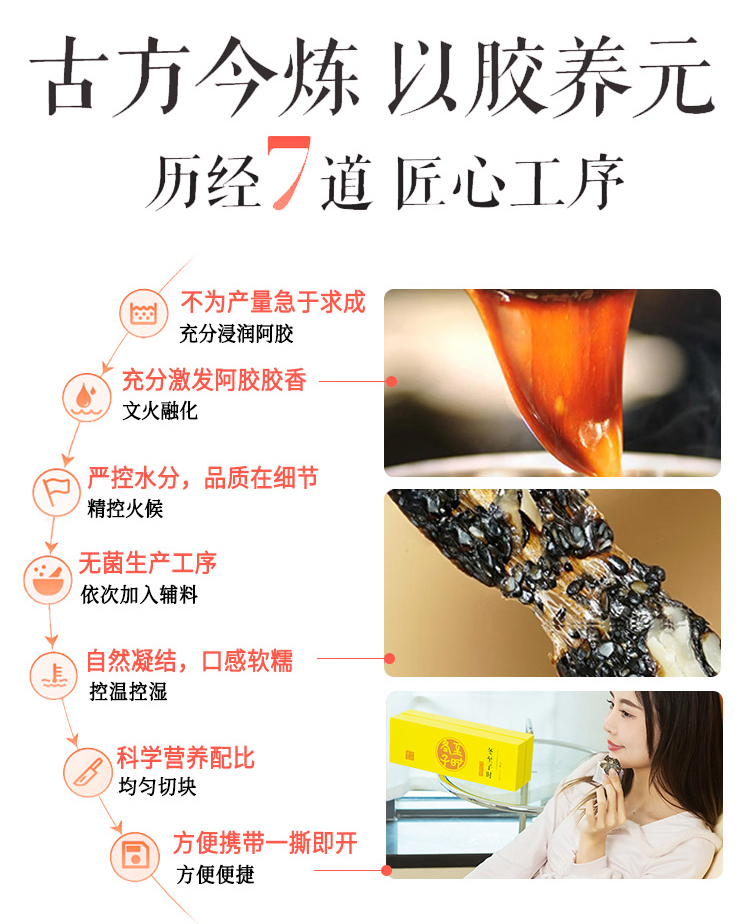 古方今炼 以胶养元
历经7道 匠心工序

不为产量急于求成
充分浸润阿胶

充分激发阿胶胶香
文火融化

严控水分，品质在细节
精控火候

无菌生产工序
依次加入辅料

自然凝结，口感软糯
控温控湿

科学营养配比
均匀切块

方便携带一撕即开
方便便捷

冬至子时