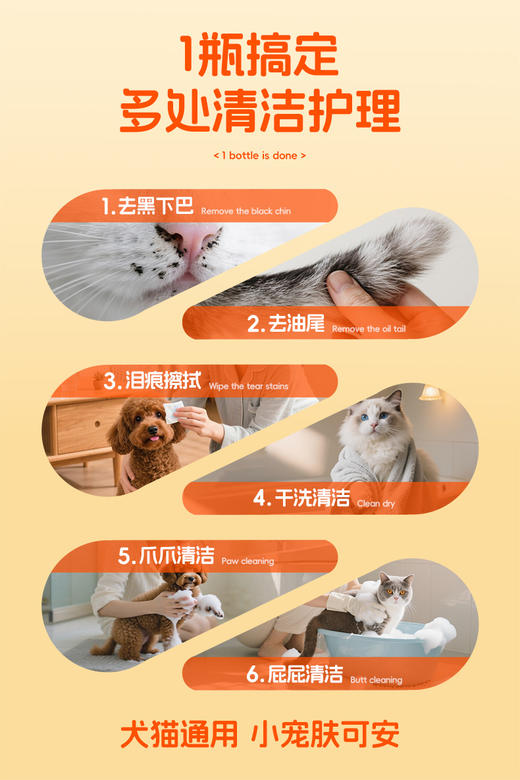 1瓶搞定
多处清洁护理

< 1 bottle is done >

1.去黑下巴 Remove the black chin

2.去油尾 Remove the oil tail

3.泪痕擦拭 Wipe the tear stains

4.干洗清洁 Clean dry

5.爪爪清洁 Paw cleaning

6.屁屁清洁 Butt cleaning

犬猫通用 小宠肤可安