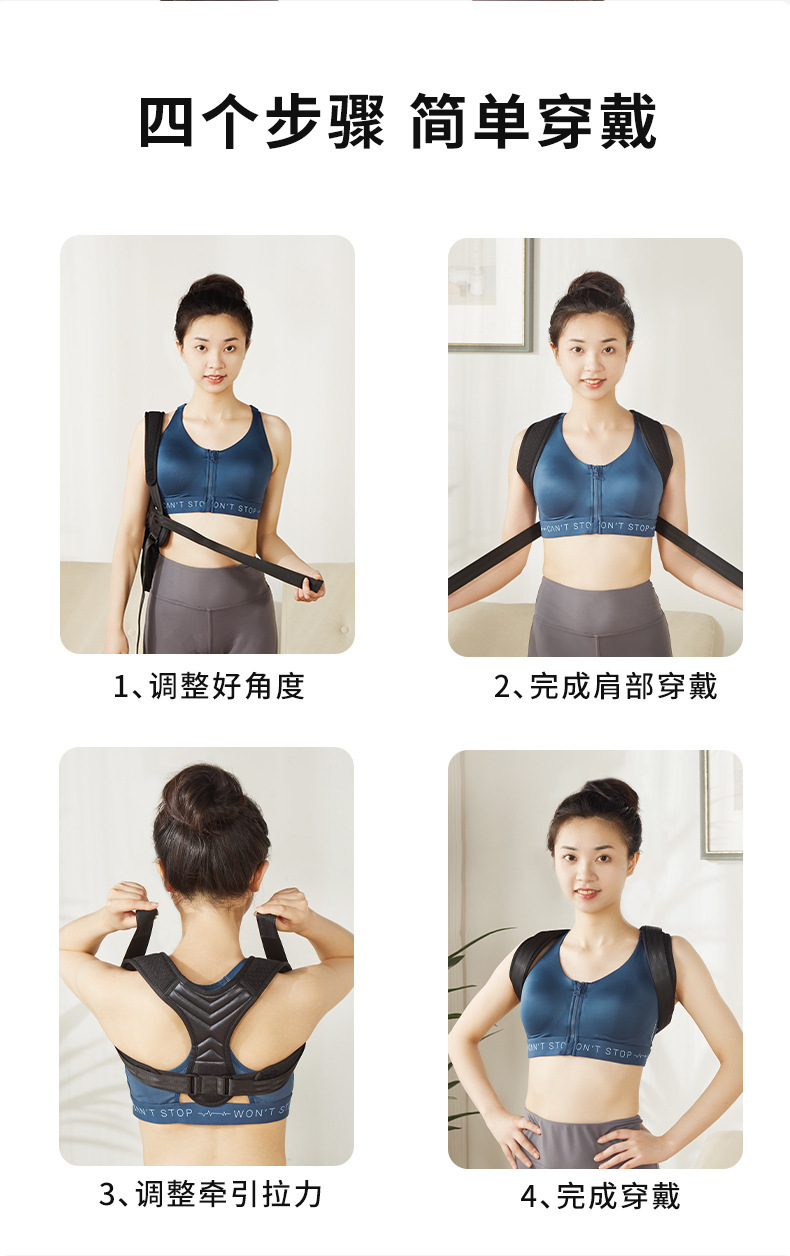 四个步骤 简单穿戴

1、调整好角度

2、完成肩部穿戴

3、调整牵引拉力

4、完成穿戴