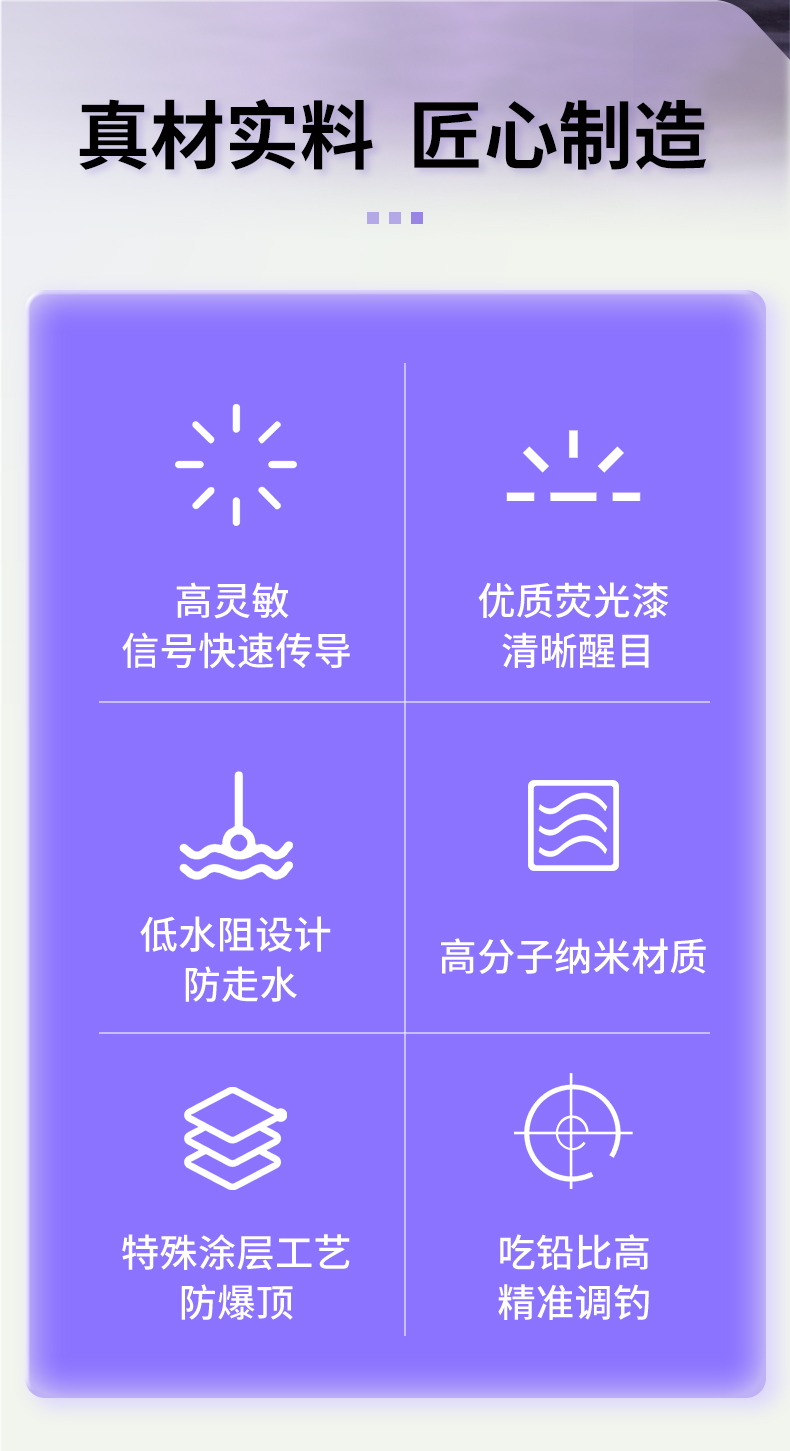 真材实料 匠心制造

高灵敏
信号快速传导

优质荧光漆
清晰醒目

低水阻设计
防走水

高分子纳米材质

特殊涂层工艺
防爆顶

吃铅比高
精准调钓