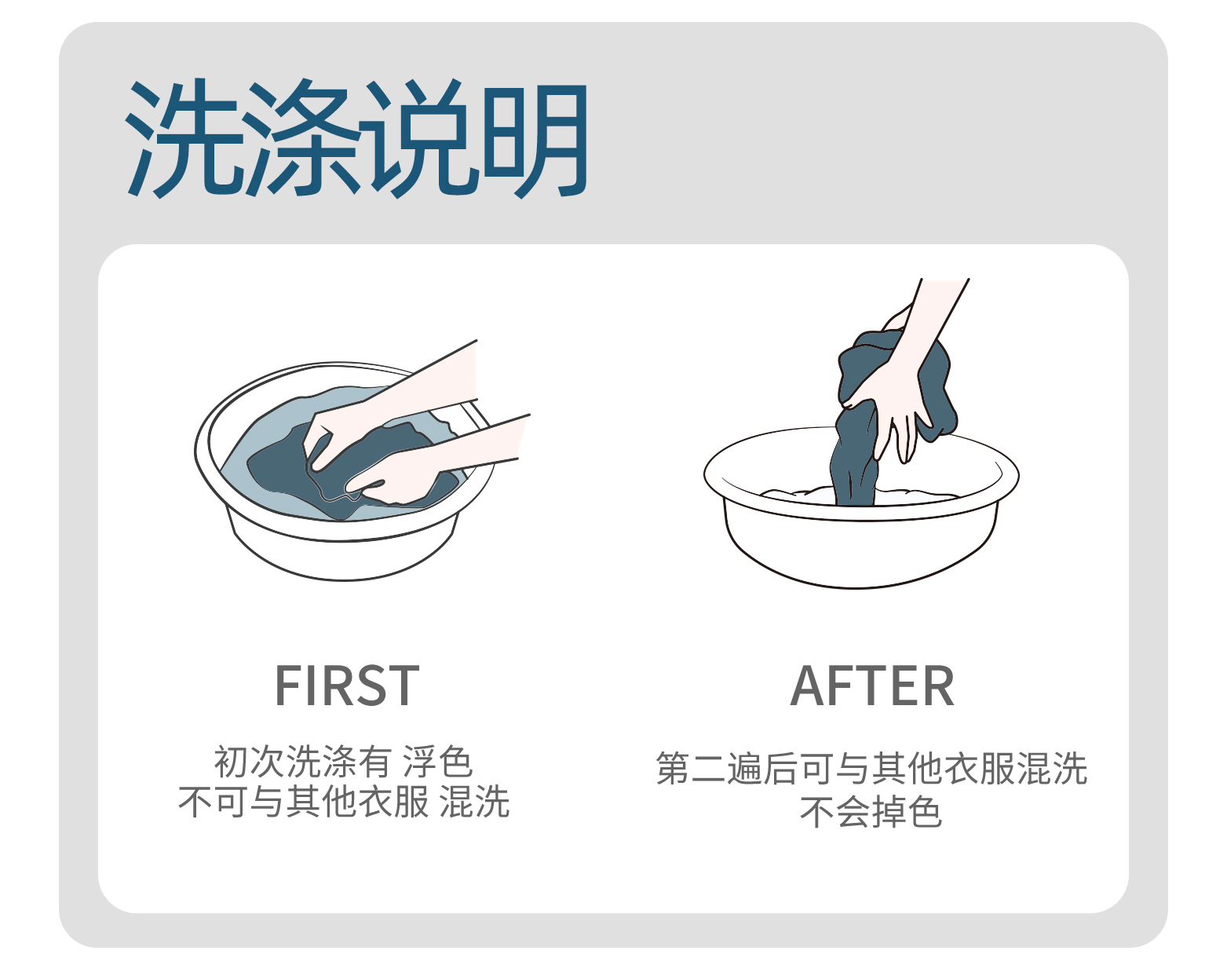 洗涤说明

FIRST

初次洗涤有 浮色
不可与其他衣服 混洗

AFTER

第二遍后可与其他衣服混洗
不会掉色