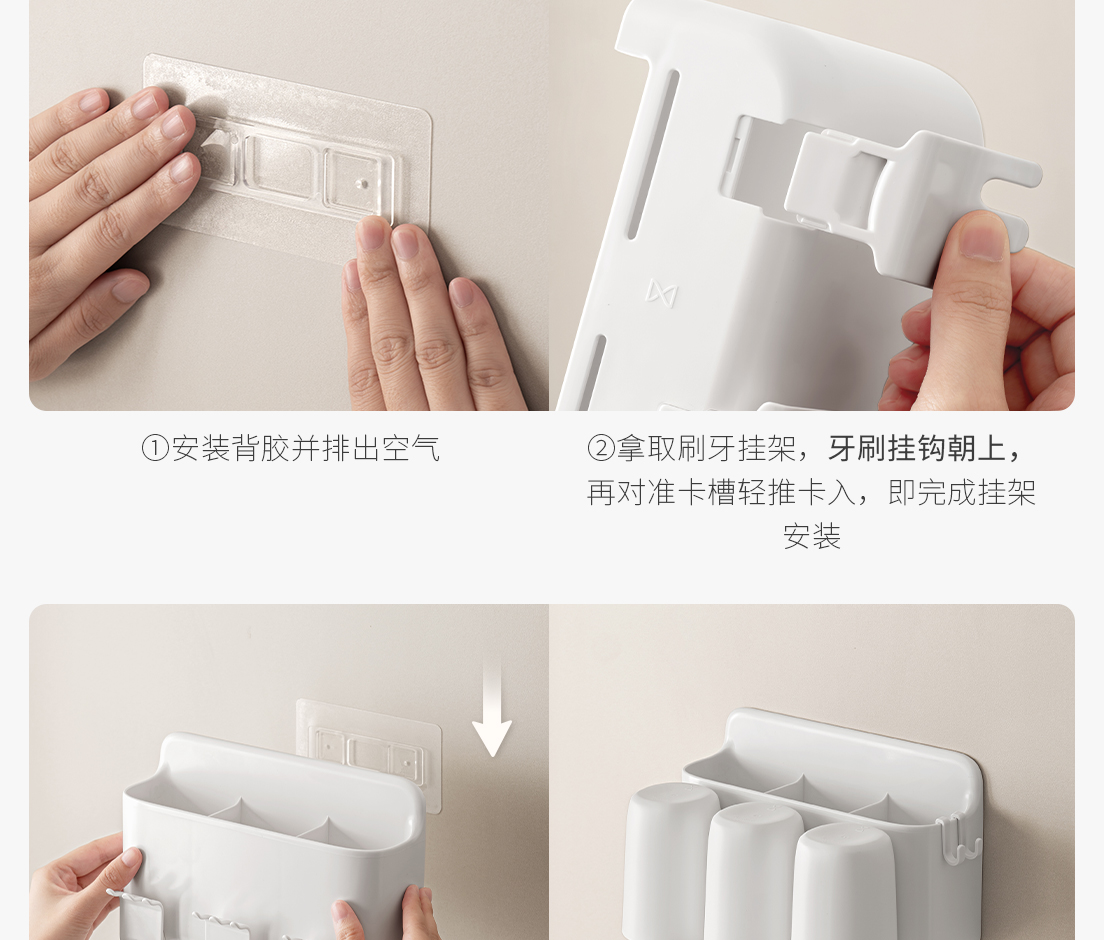 ①安装背胶并排出空气

②拿取刷牙挂架，牙刷挂钩朝上，再对准卡槽轻推卡入，即完成挂架安装