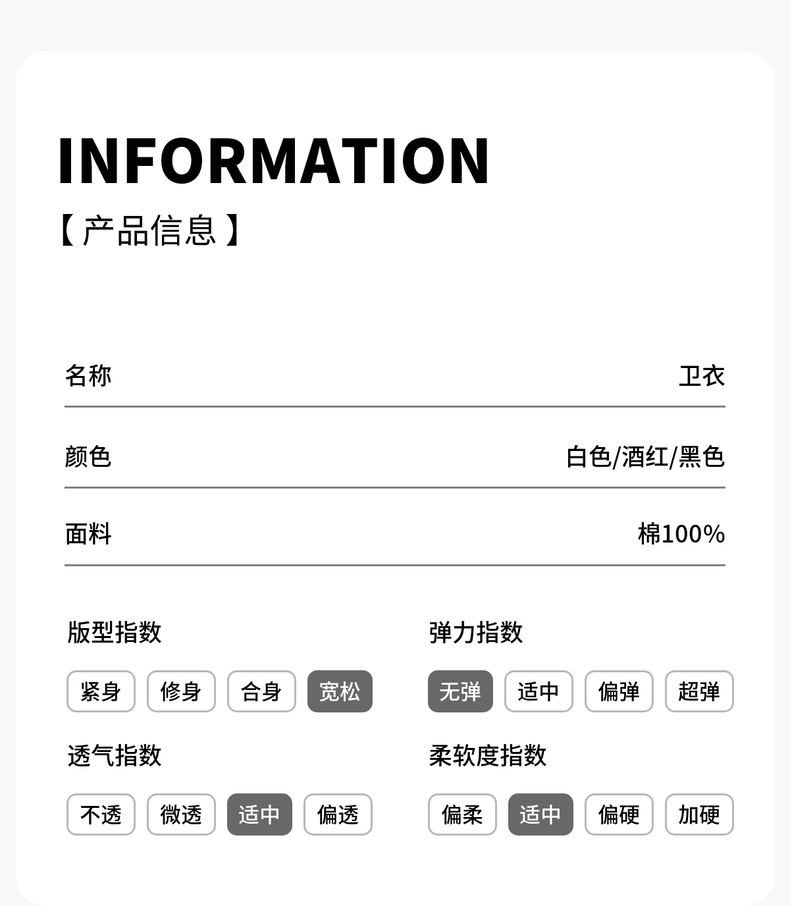 INFORMATION
【产品信息】

名称 卫衣

颜色 白色/酒红/黑色

面料 棉100%

版型指数

紧身 修身 合身 宽松

透气指数

不透 微透 适中 偏透

弹力指数

无弹 适中 偏弹 超弹

柔软度指数

偏柔 适中 偏硬 加硬