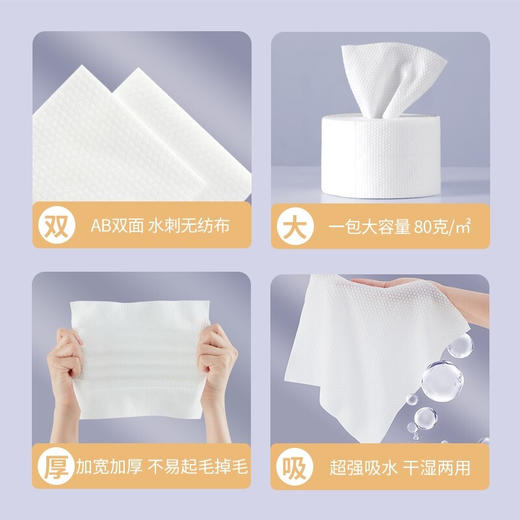 双 AB双面 水刺无纺布

大 一包大容量 80克/㎡

厚 加宽加厚 不易起毛掉毛

吸 超强吸水 干湿两用