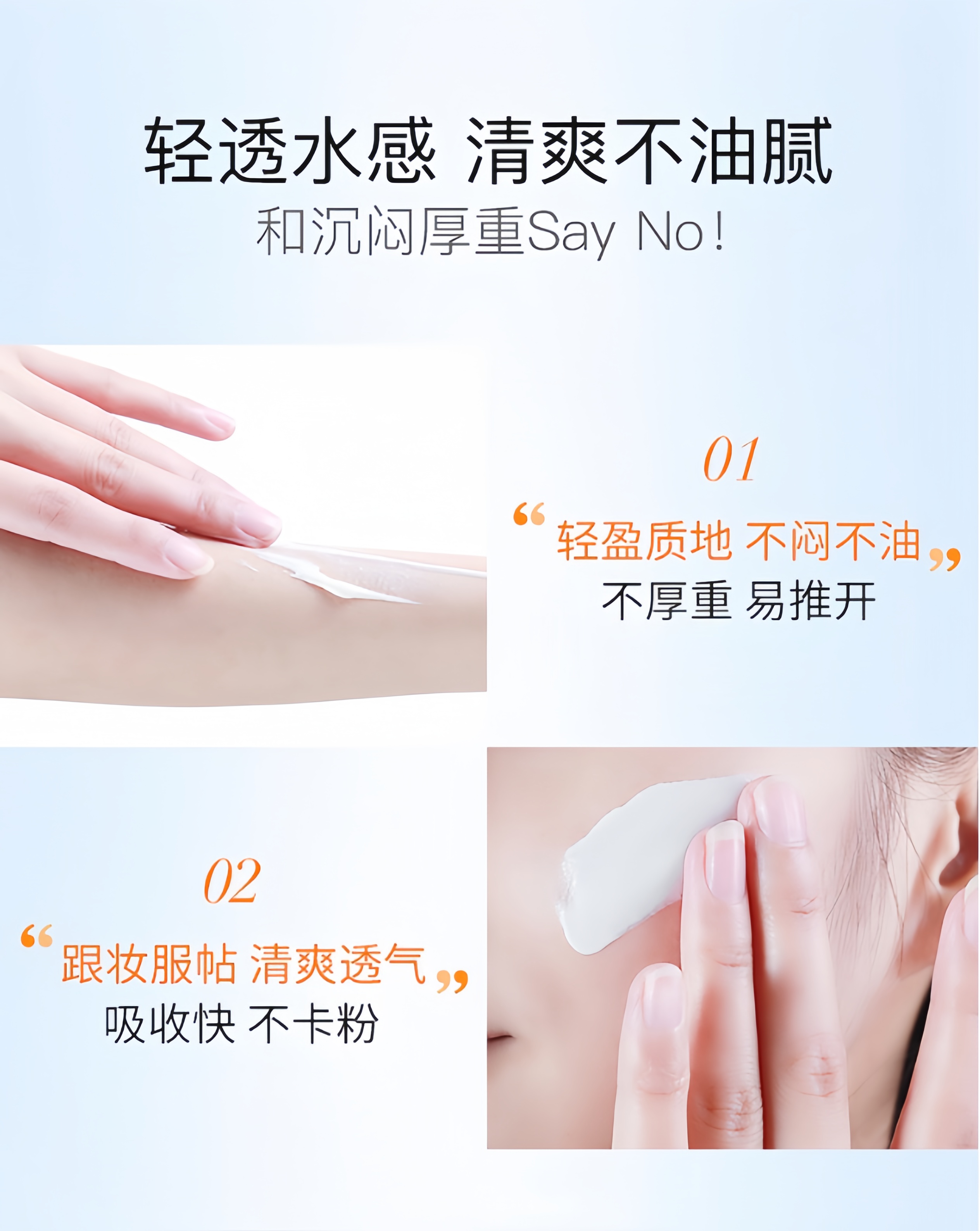 轻透水感 清爽不油腻
和沉闷厚重Say No!

01
“轻盈质地 不闷不油”
不厚重 易推开

02
“跟妆服帖 清爽透气”
吸收快 不卡粉