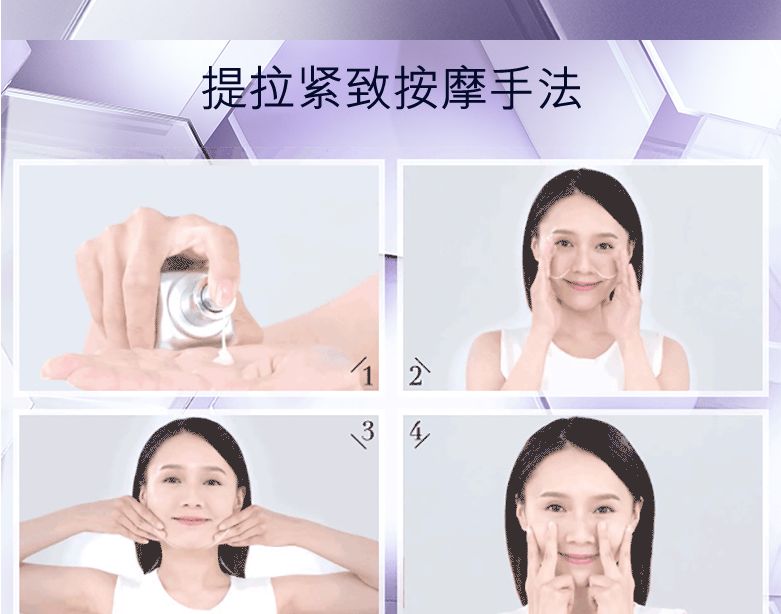 提拉紧致按摩手法

1

2

3

4