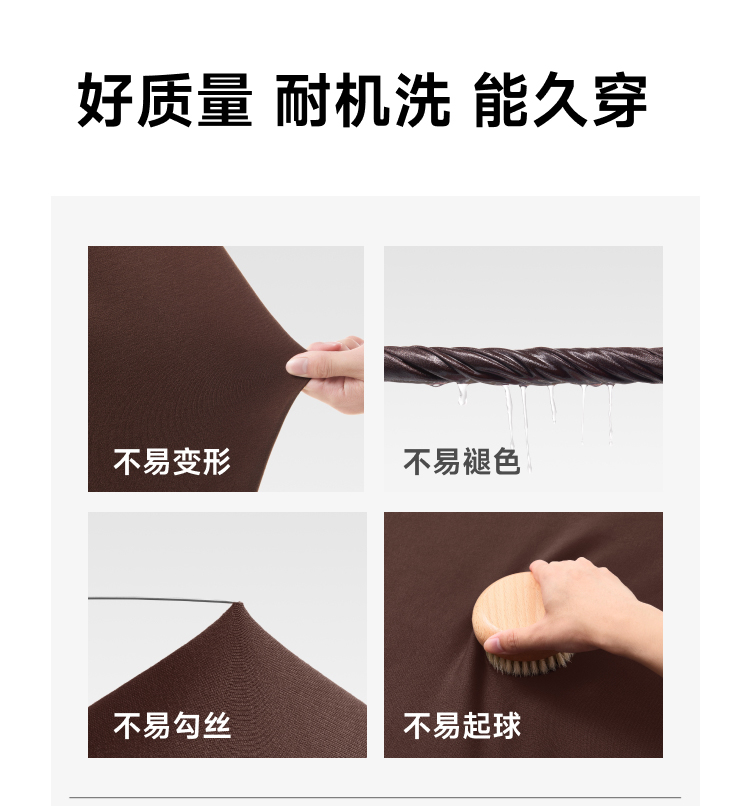 好质量 耐机洗 能久穿

不易变形

不易褪色

不易勾丝

不易起球