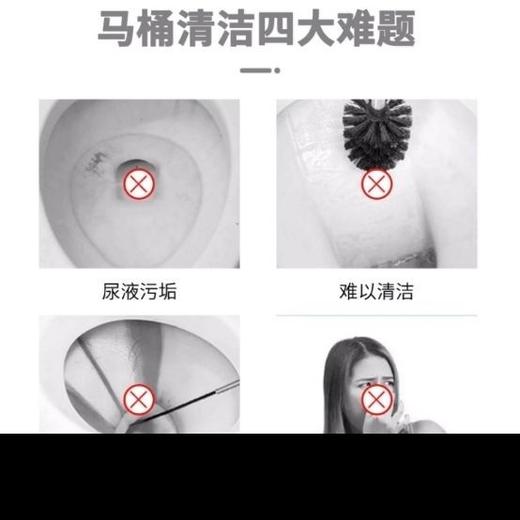 马桶清洁四大难题

尿液污垢

难以清洁