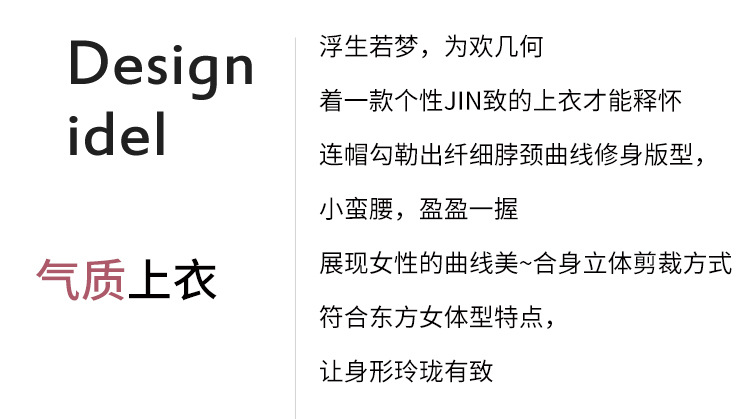 Design
idel

气质上衣

浮生若梦，为欢几何

着一款个性JIN致的上衣才能释怀

连帽勾勒出纤细脖颈曲线修身版型，

小蛮腰，盈盈一握

展现女性的曲线美~合身立体剪裁方式

符合东方女体型特点，

让身形玲珑有致