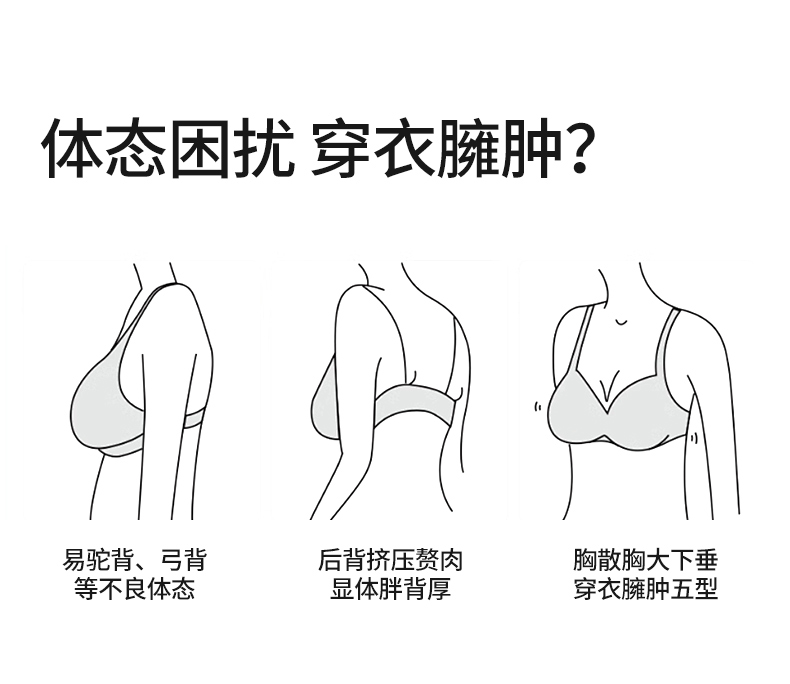 体态困扰 穿衣臃肿?

易驼背、弓背
等不良体态

后背挤压赘肉
显体胖背厚

胸散胸大下垂
穿衣臃肿五型