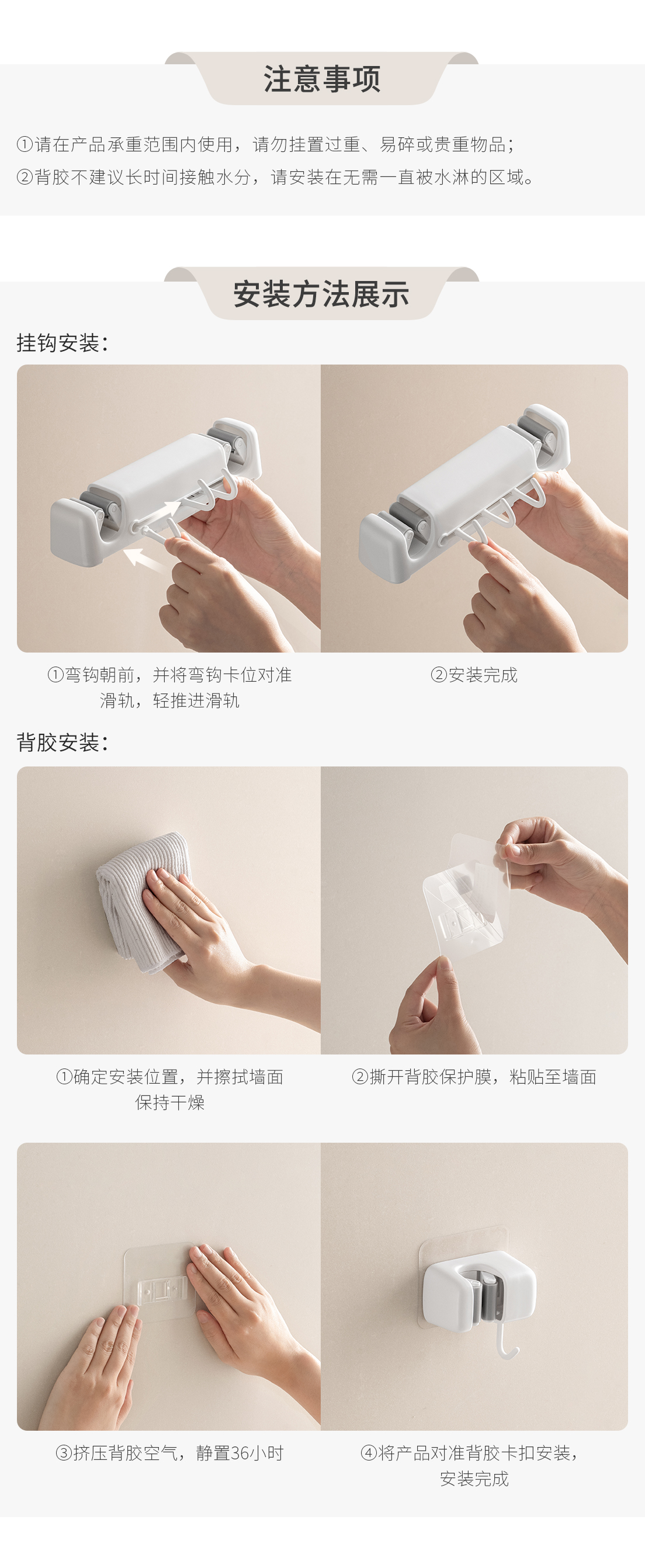 注意事项

①请在产品承重范围内使用，请勿挂置过重、易碎或贵重物品；
②背胶不建议长时间接触水分，请安装在无需一直被水淋的区域。

安装方法展示

挂钩安装：

①弯钩朝前，并将弯钩卡位对准滑轨，轻推进滑轨

②安装完成

背胶安装：

①确定安装位置，并擦拭墙面保持干燥

②撕开背胶保护膜，粘贴至墙面

③挤压背胶空气，静置36小时

④将产品对准背胶卡扣安装，安装完成