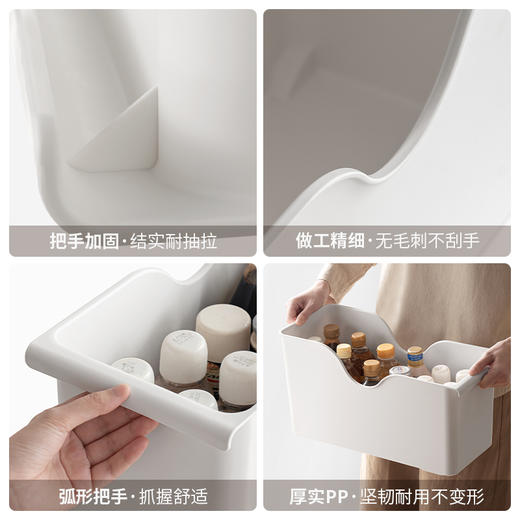 把手加固·结实耐抽拉

做工精细·无毛刺不刮手

弧形把手·抓握舒适

厚实PP·坚韧耐用不变形