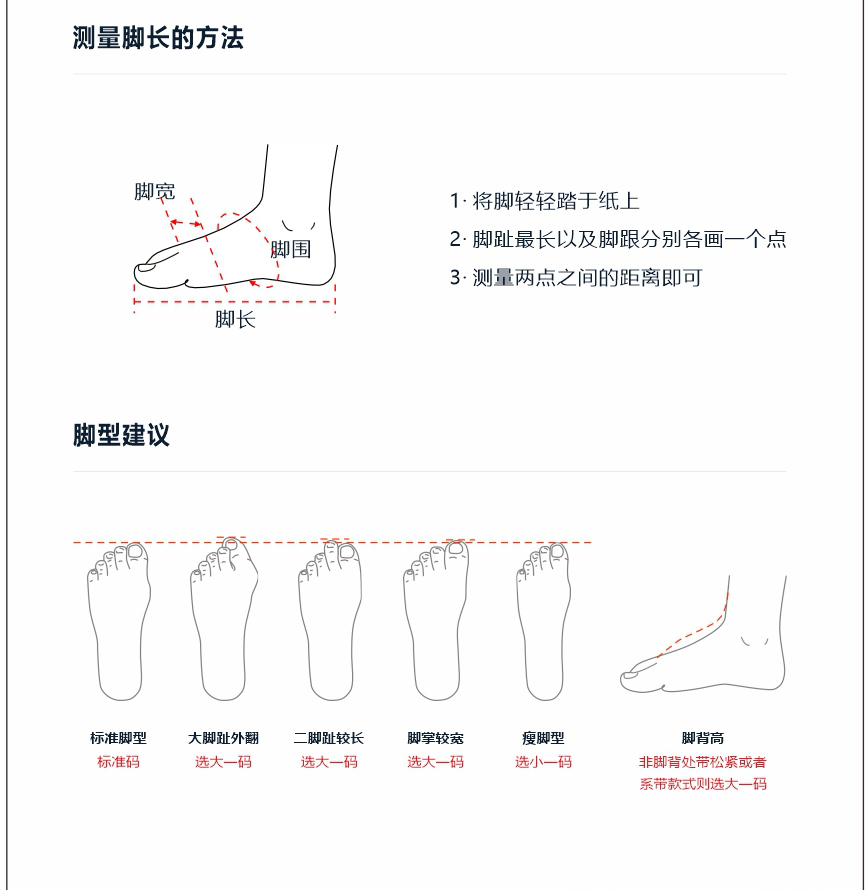 测量脚长的方法

脚宽
脚围
脚长

1· 将脚轻轻踏于纸上
2· 脚趾最长以及脚跟分别各画一个点
3· 测量两点之间的距离即可

脚型建议

标准脚型
标准码

大脚趾外翻
选大一码

二脚趾较长
选大一码

脚掌较宽
选大一码

瘦脚型
选小一码

脚背高
非脚背处带松紧或者系带款式则选大一码