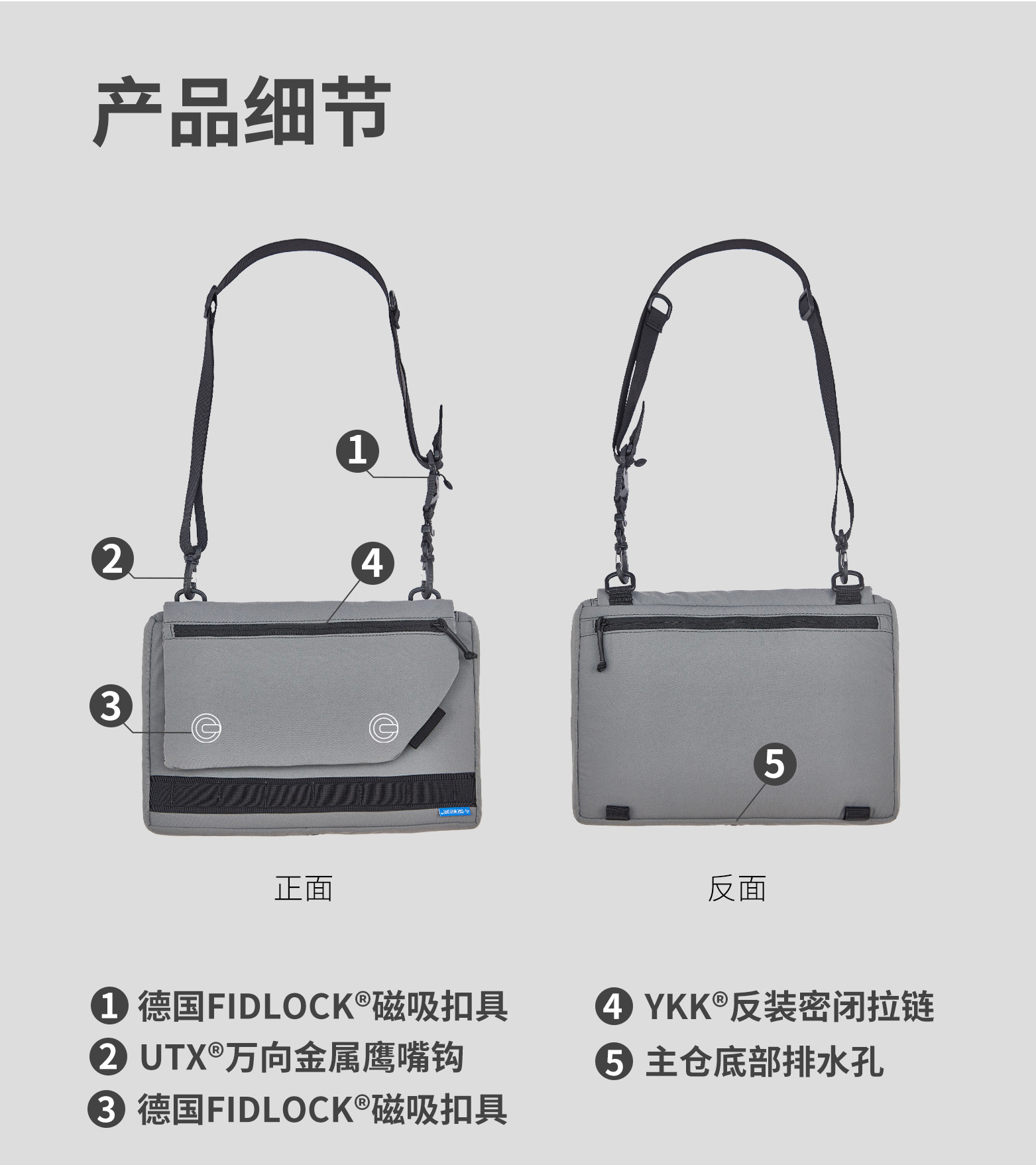 产品细节

1

2

4

3

5

正面

反面

1 德国FIDLOCK®磁吸扣具

2 UTX®万向金属鹰嘴钩

3 德国FIDLOCK®磁吸扣具

4 YKK®反装密闭拉链

5 主仓底部排水孔