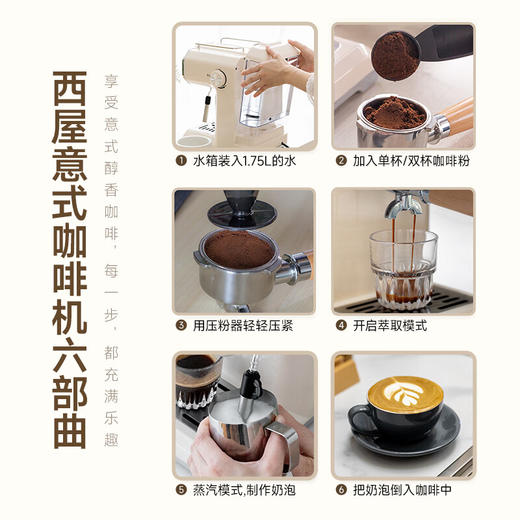 西屋意式咖啡机六部曲

享受意式醇香咖啡，每一步，都充满乐趣

❶ 水箱装入1.75L的水

❷ 加入单杯/双杯咖啡粉

❸ 用压粉器轻轻压紧

❹ 开启萃取模式

❺ 蒸汽模式,制作奶泡

❻ 把奶泡倒入咖啡中