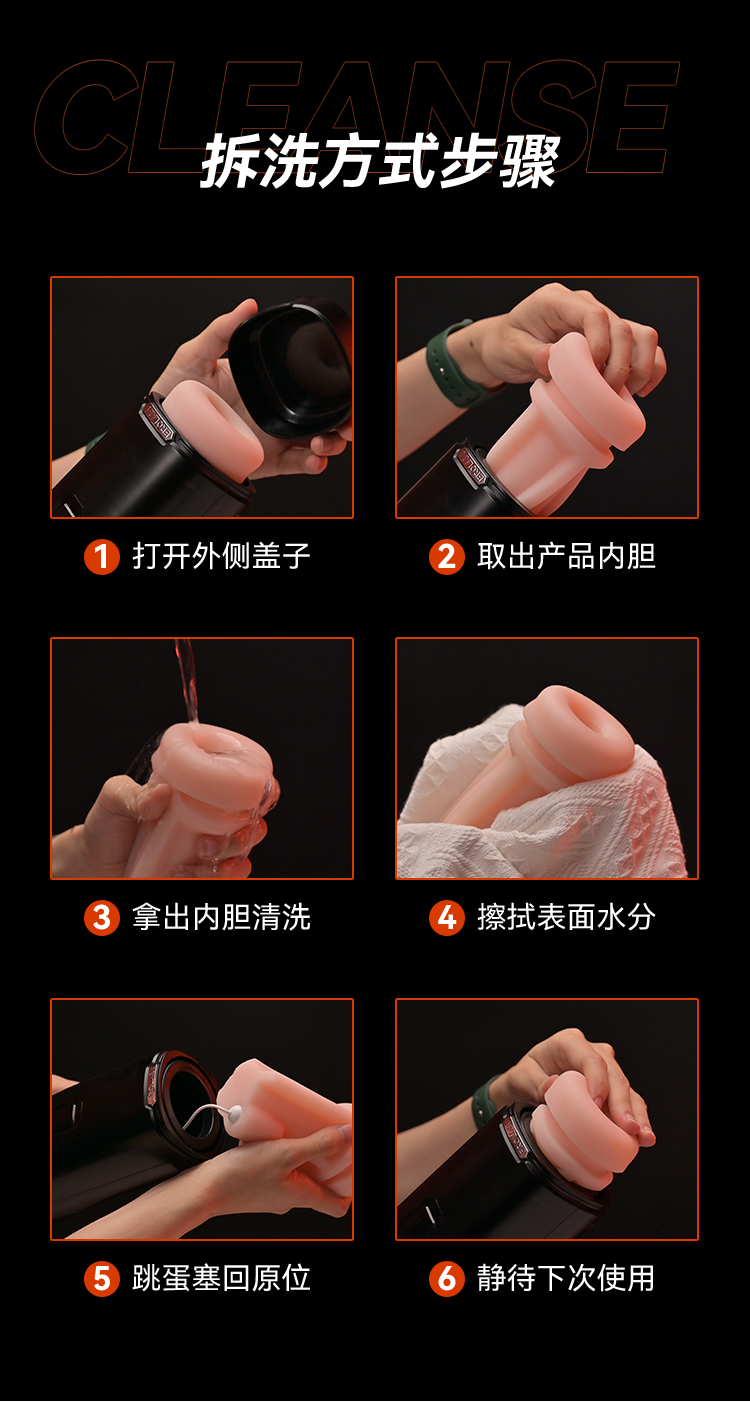 CLEANSE
拆洗方式步骤

1 打开外侧盖子

2 取出产品内胆

3 拿出内胆清洗

4 擦拭表面水分

5 跳蛋塞回原位

6 静待下次使用