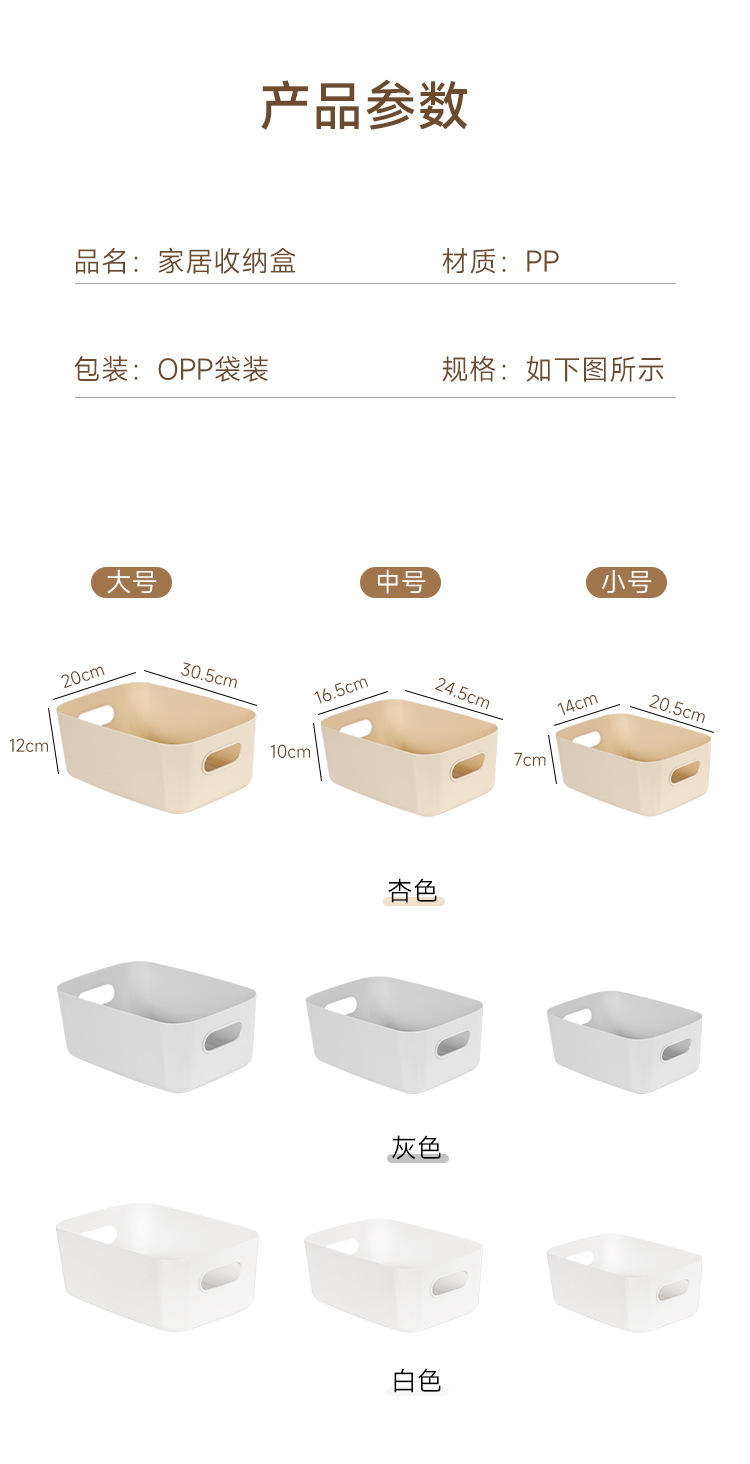 产品参数

品名：家居收纳盒

材质：PP

包装：OPP袋装

规格：如下图所示

大号

中号

小号

20cm

30.5cm

12cm

16.5cm

24.5cm

10cm

14cm

20.5cm

7cm

杏色

灰色

白色