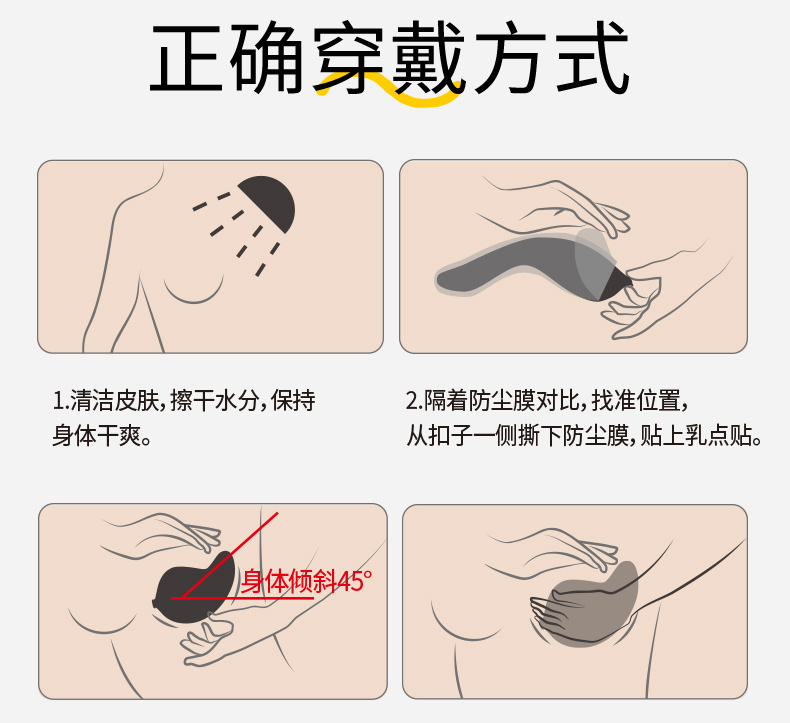 正确穿戴方式

1.清洁皮肤，擦干水分，保持身体干爽。

2.隔着防尘膜对比，找准位置，从扣子一侧撕下防尘膜，贴上乳点贴。

身体倾斜45°