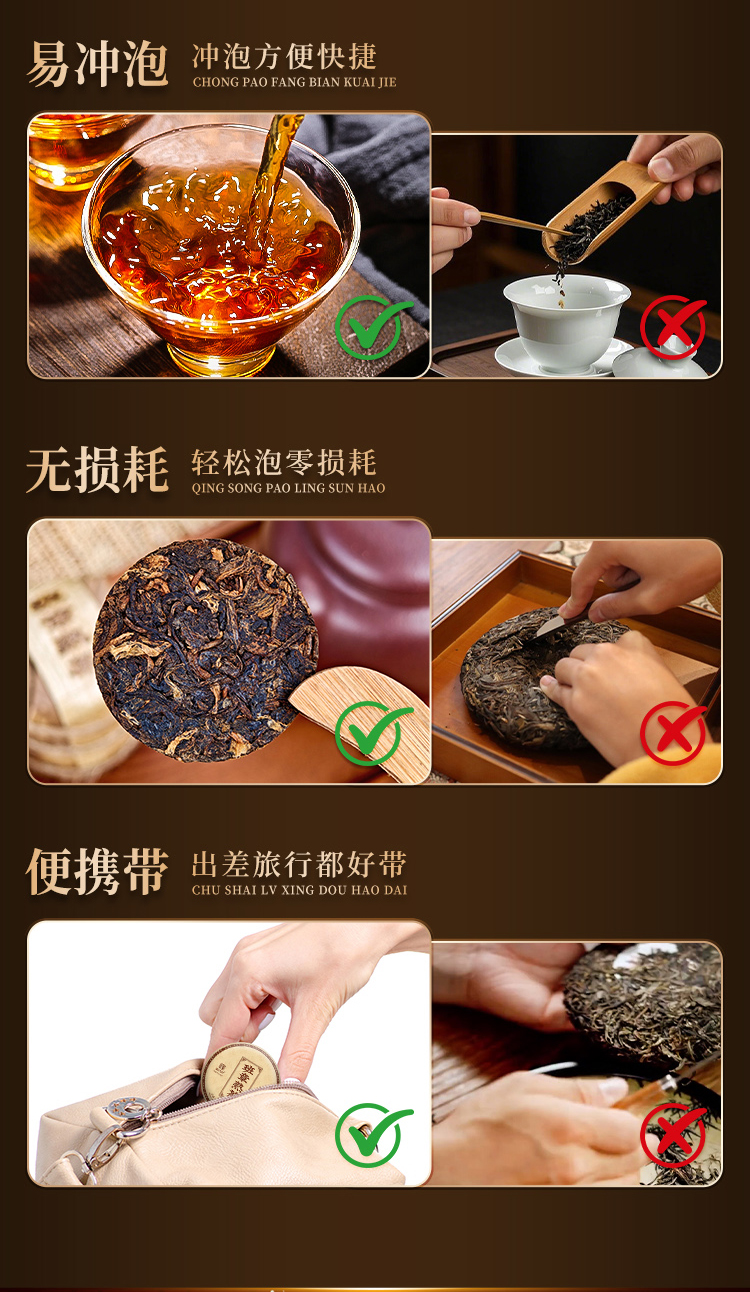 易冲泡 冲泡方便快捷
CHONG PAO FANG BIAN KUAI JIE

无损耗 轻松泡零损耗
QING SONG PAO LING SUN HAO

便携带 出差旅行都好带
CHU SHAI LV XING DOU HAO DAI