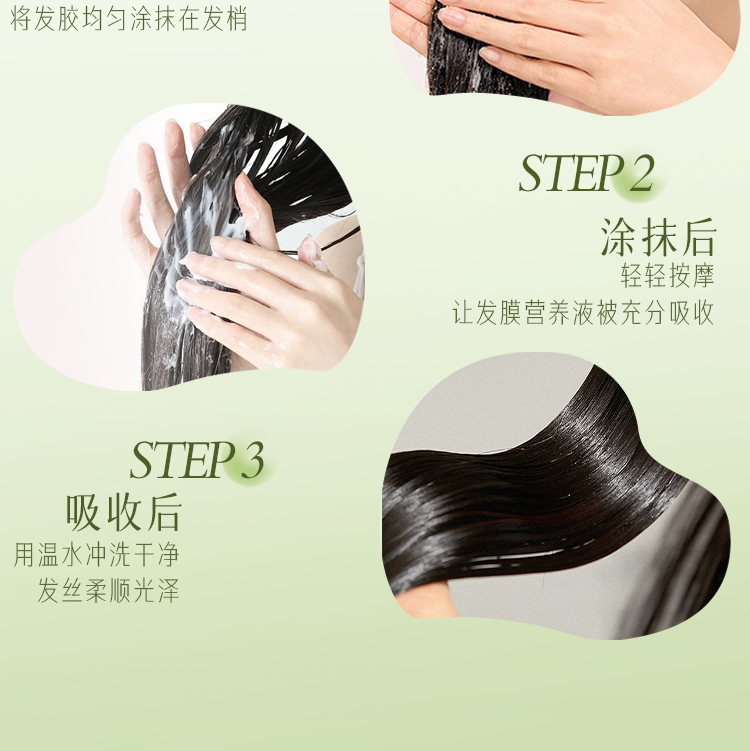 将发胶均匀涂抹在发梢

STEP 2
涂抹后
轻轻按摩
让发膜营养液被充分吸收

STEP 3
吸收后
用温水冲洗干净
发丝柔顺光泽