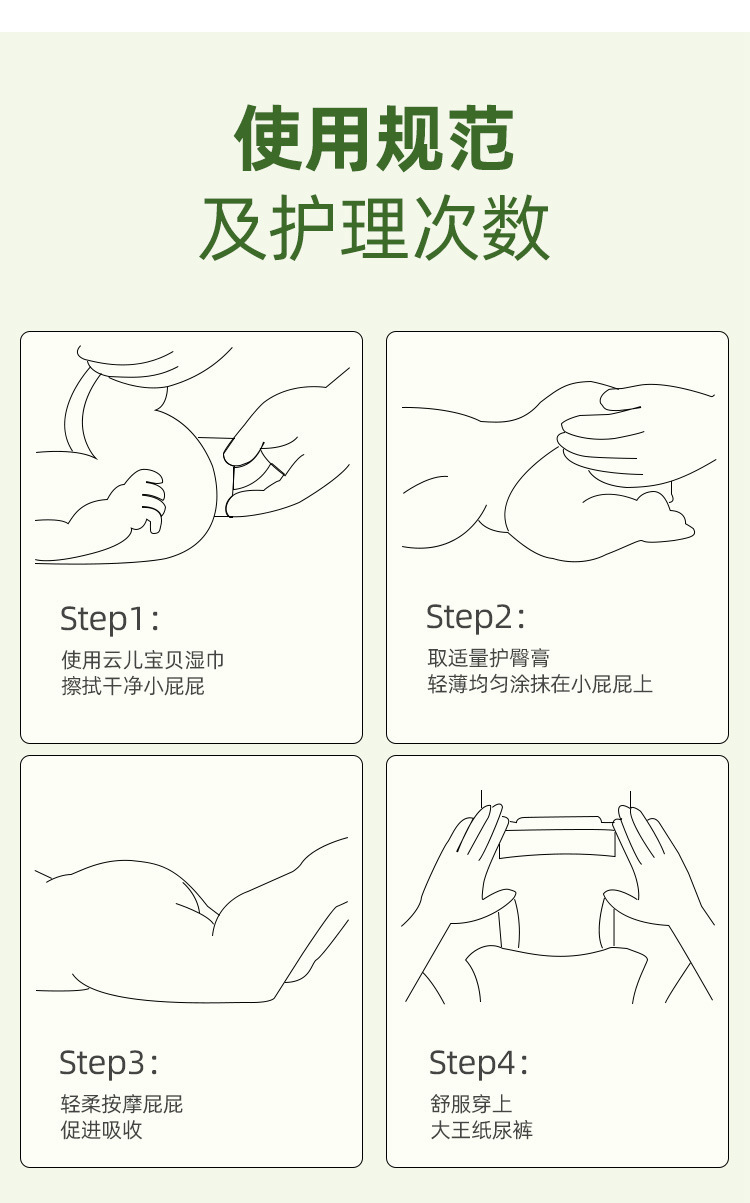 使用规范
及护理次数

Step1：
使用云儿宝贝湿巾
擦拭干净小屁屁

Step2：
取适量护臀膏
轻薄均匀涂抹在小屁屁上

Step3：
轻柔按摩屁屁
促进吸收

Step4：
舒服穿上
大王纸尿裤