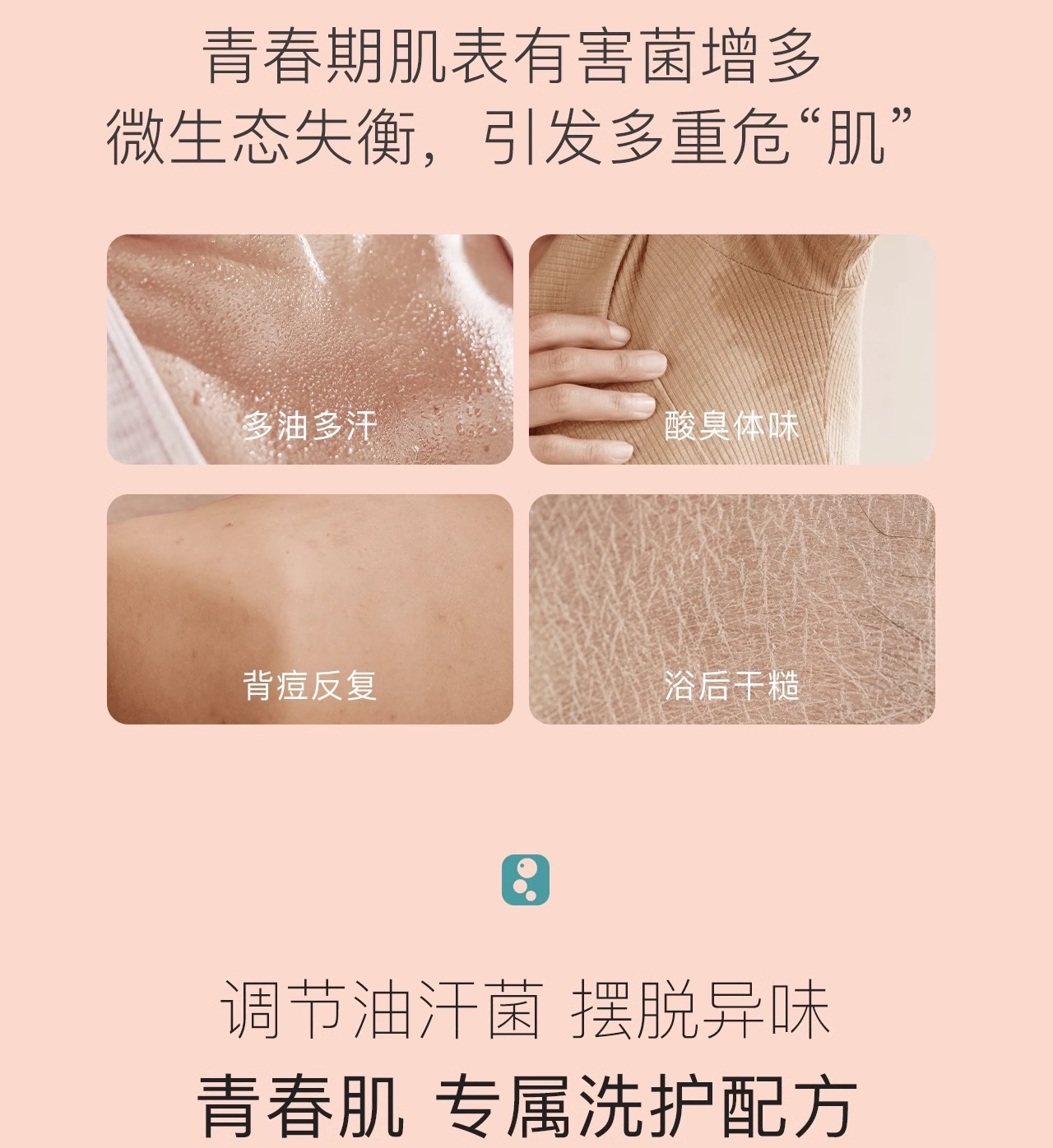 青春期肌表有害菌增多
微生态失衡，引发多重危“肌”

多油多汗

酸臭体味

背痘反复

浴后干糙

调节油汗菌 摆脱异味
青春肌 专属洗护配方