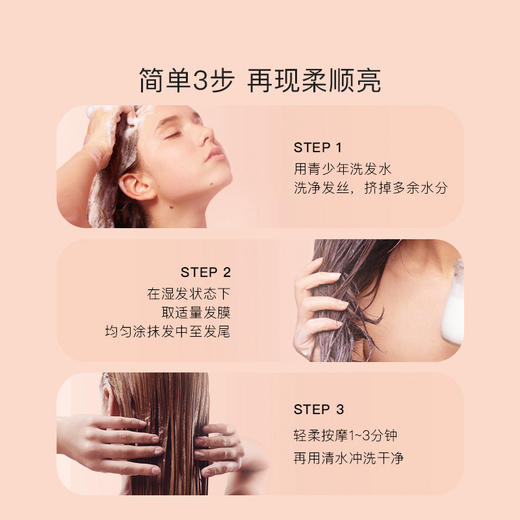 简单3步 再现柔顺亮

STEP 1
用青少年洗发水
洗净发丝，挤掉多余水分

STEP 2
在湿发状态下
取适量发膜
均匀涂抹发中至发尾

STEP 3
轻柔按摩1~3分钟
再用清水冲洗干净