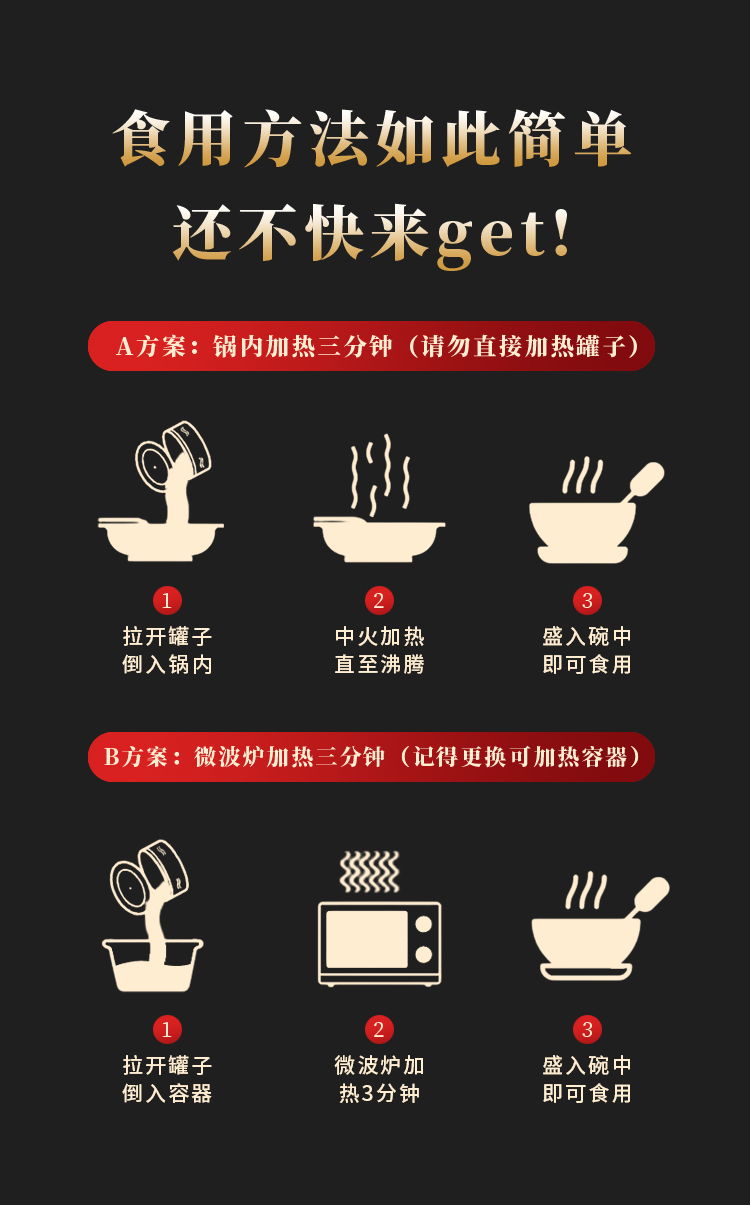 食用方法如此简单
还不快来get!

A方案：锅内加热三分钟（请勿直接加热罐子）

1
拉开罐子
倒入锅内

2
中火加热
直至沸腾

3
盛入碗中
即可食用

B方案：微波炉加热三分钟（记得更换可加热容器）

1
拉开罐子
倒入容器

2
微波炉加
热3分钟

3
盛入碗中
即可食用