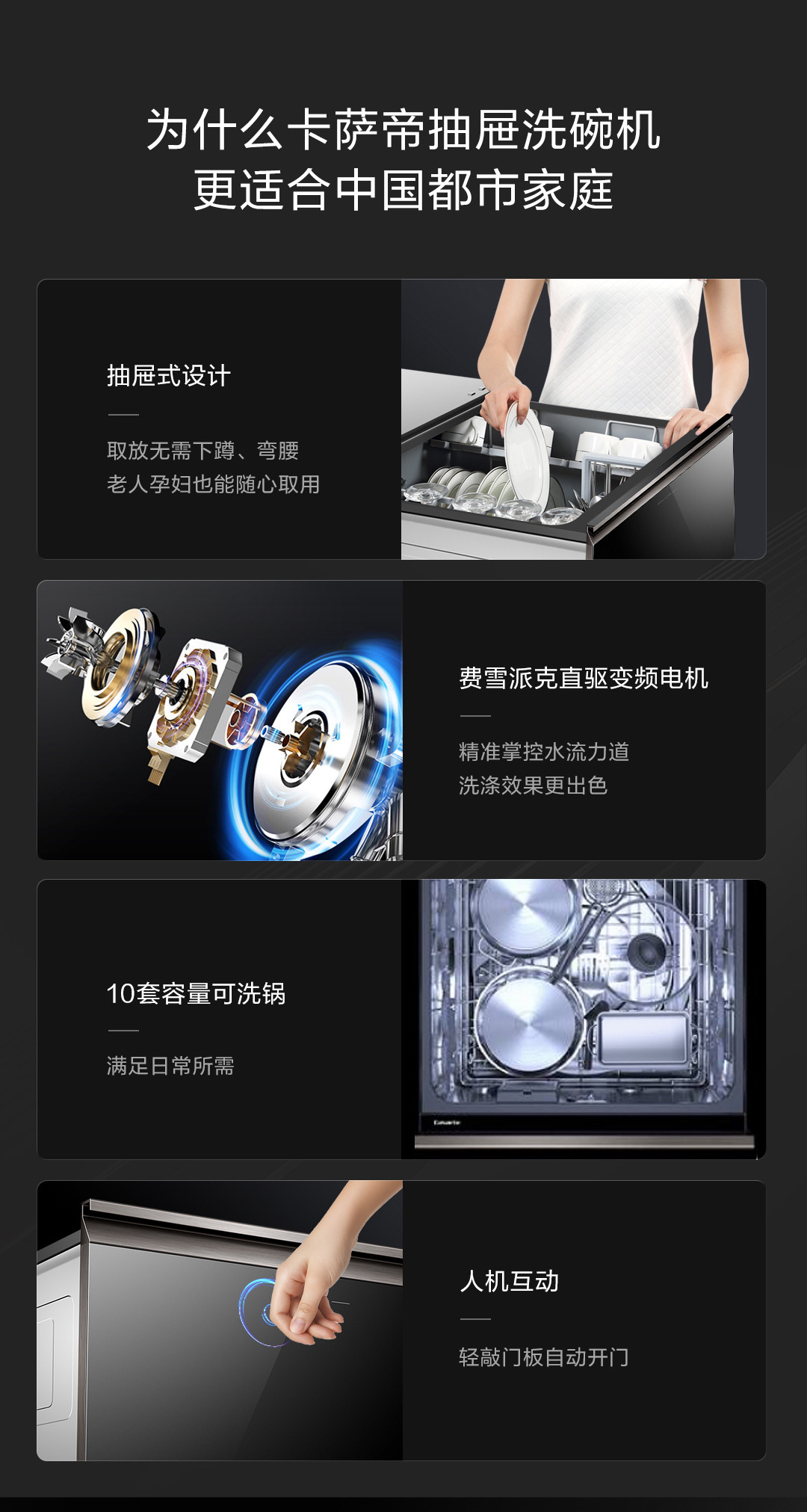 为什么卡萨帝抽屉洗碗机
更适合中国都市家庭

抽屉式设计

取放无需下蹲、弯腰
老人孕妇也能随心取用

费雪派克直驱变频电机

精准掌控水流力道
洗涤效果更出色

10套容量可洗锅

满足日常所需

Casarte

人机互动

轻敲门板自动开门