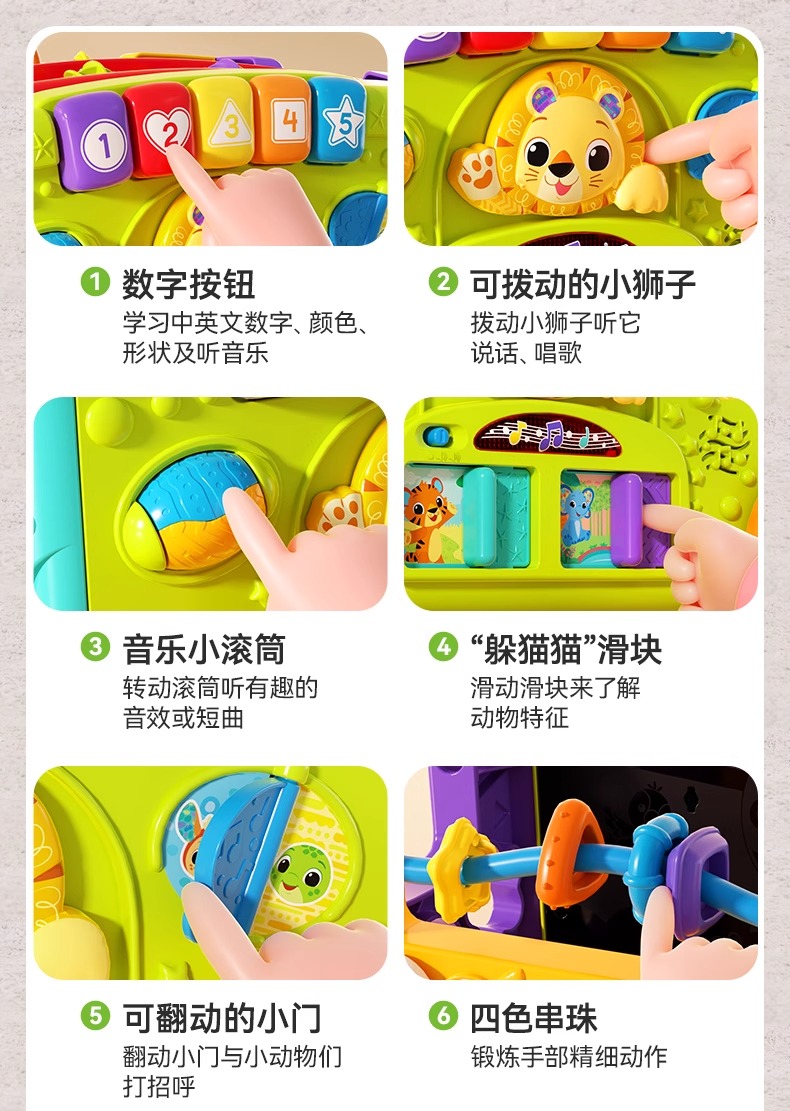 1 2 3 4 5

1 数字按钮
学习中英文数字、颜色、形状及听音乐

2 可拨动的小狮子
拨动小狮子听它说话、唱歌

3 音乐小滚筒
转动滚筒听有趣的音效或短曲

4 “躲猫猫”滑块
滑动滑块来了解动物特征

5 可翻动的小门
翻动小门与小动物们打招呼

6 四色串珠
锻炼手部精细动作