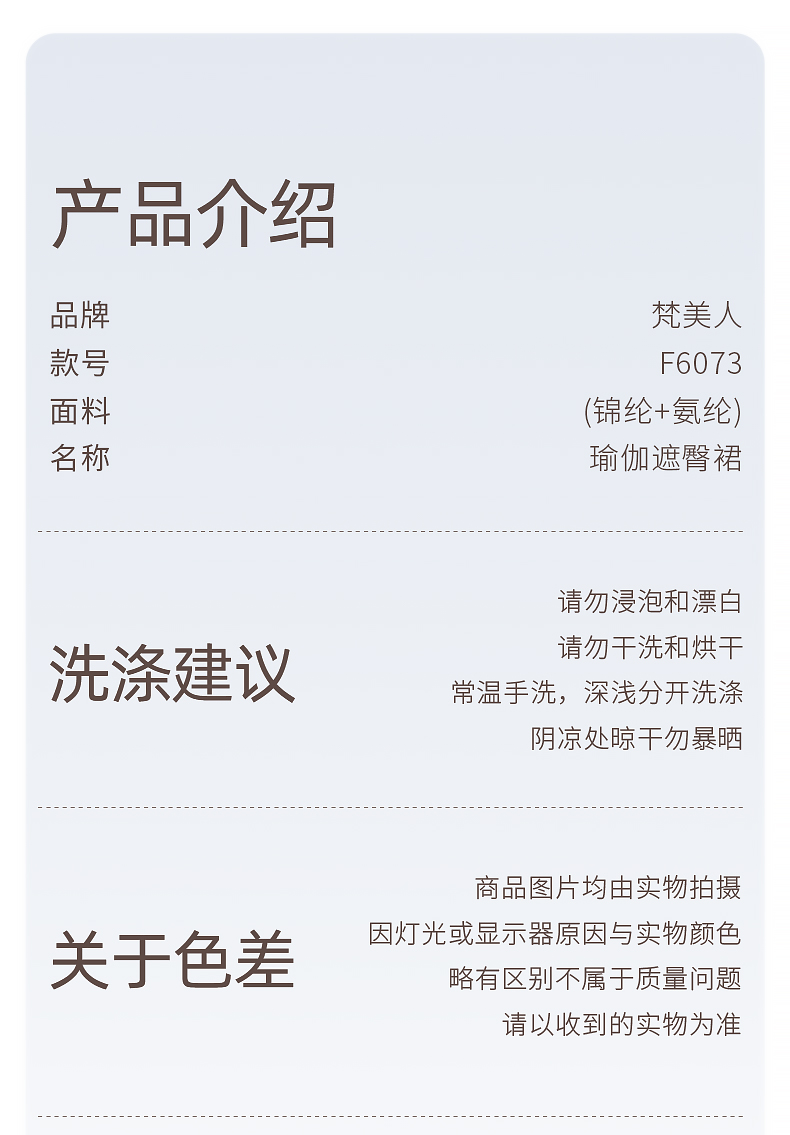 产品介绍

品牌 梵美人
款号 F6073
面料 (锦纶+氨纶)
名称 瑜伽遮臀裙

洗涤建议

请勿浸泡和漂白
请勿干洗和烘干
常温手洗，深浅分开洗涤
阴凉处晾干勿暴晒

关于色差

商品图片均由实物拍摄
因灯光或显示器原因与实物颜色
略有区别不属于质量问题
请以收到的实物为准