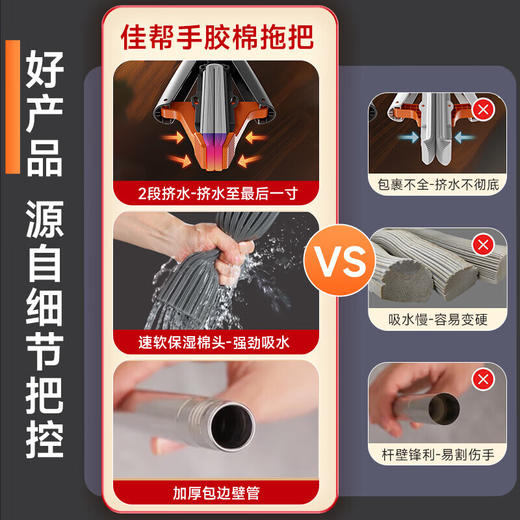 好产品

源自细节把控

佳帮手胶棉拖把

2段挤水-挤水至最后一寸

速软保湿棉头-强劲吸水

加厚包边壁管

VS

包裹不全-挤水不彻底

吸水慢-容易变硬

杆壁锋利-易割伤手