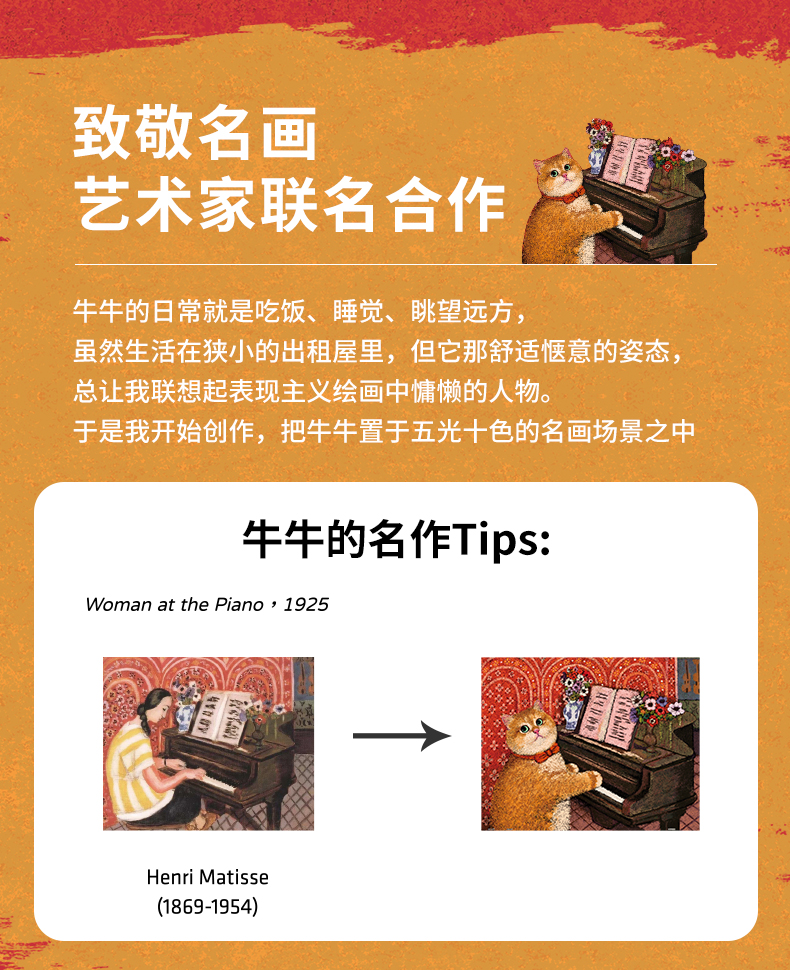 致敬名画
艺术家联名合作

牛牛的日常就是吃饭、睡觉、眺望远方，
虽然生活在狭小的出租屋里，但它那舒适惬意的姿态，
总让我联想起表现主义绘画中慵懒的人物。
于是我开始创作，把牛牛置于五光十色的名画场景之中

牛牛的名作Tips:

Woman at the Piano，1925

Henri Matisse
(1869-1954)