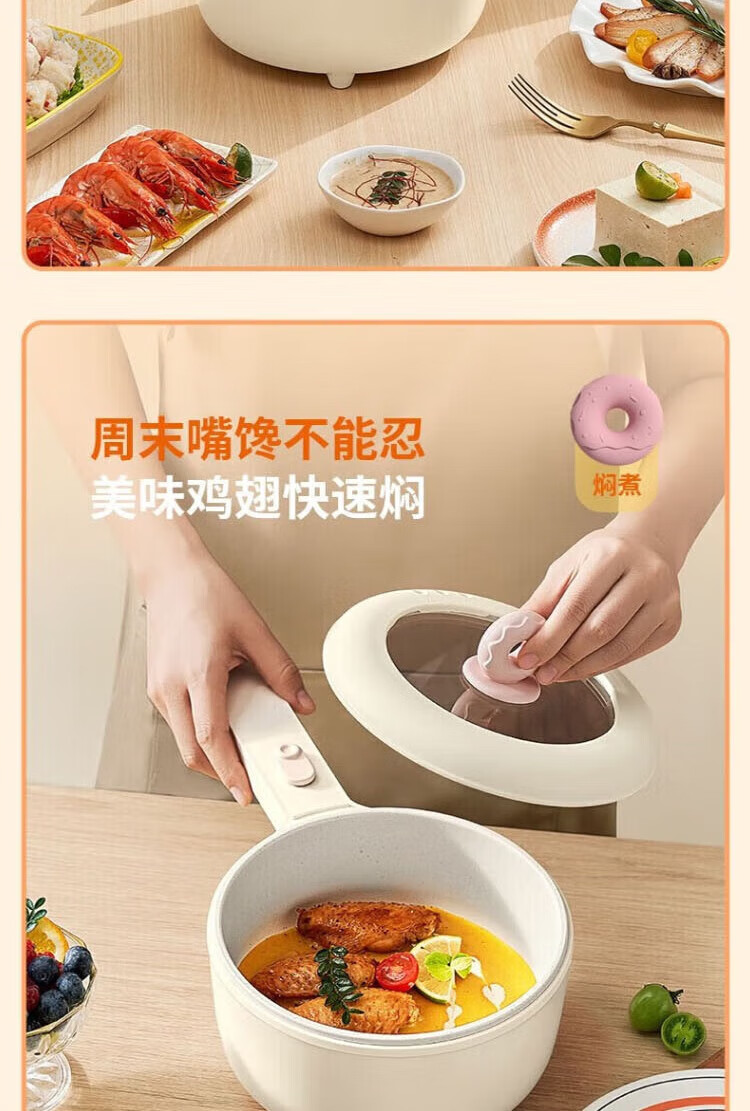 周末嘴馋不能忍
美味鸡翅快速焖

焖煮