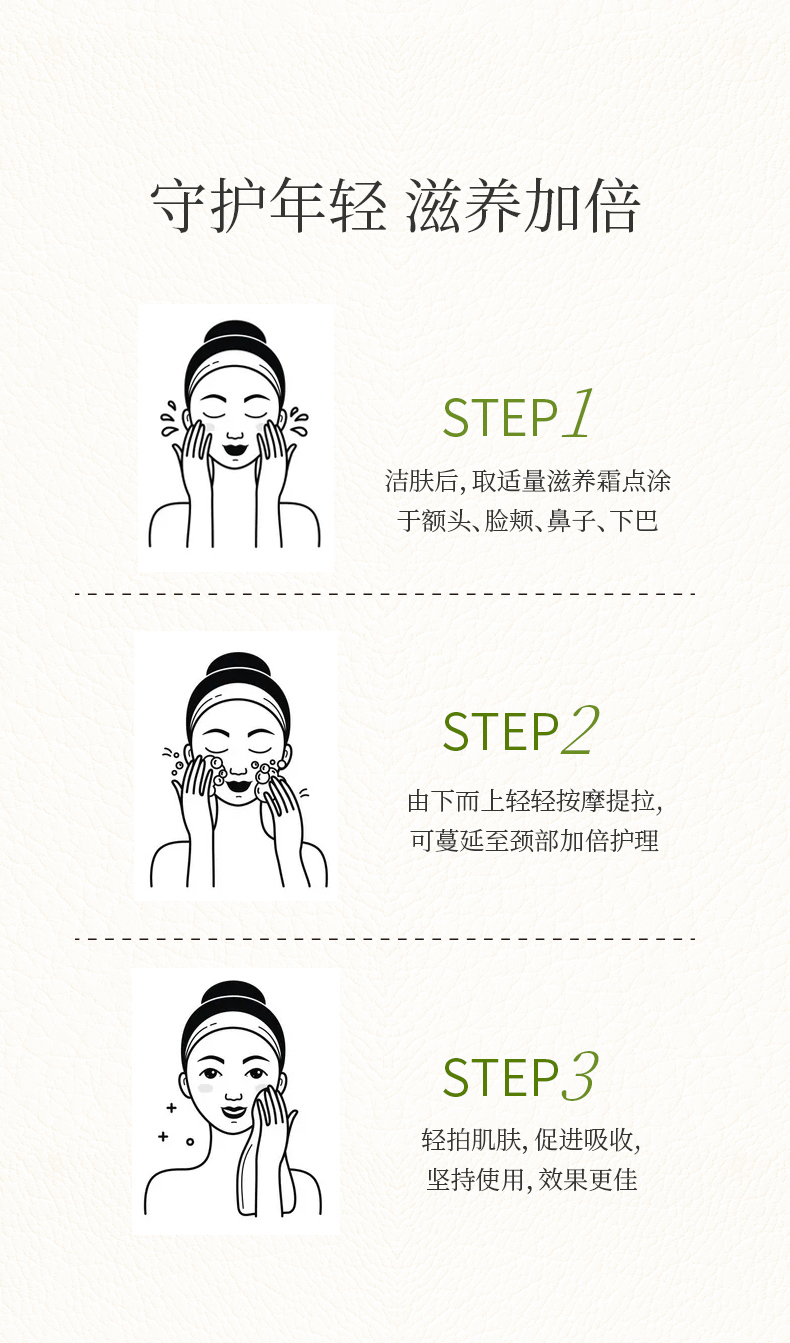 守护年轻 滋养加倍

STEP1

洁肤后,取适量滋养霜点涂于额头、脸颊、鼻子、下巴

STEP2

由下而上轻轻按摩提拉,可蔓延至颈部加倍护理

STEP3

轻拍肌肤,促进吸收,坚持使用,效果更佳